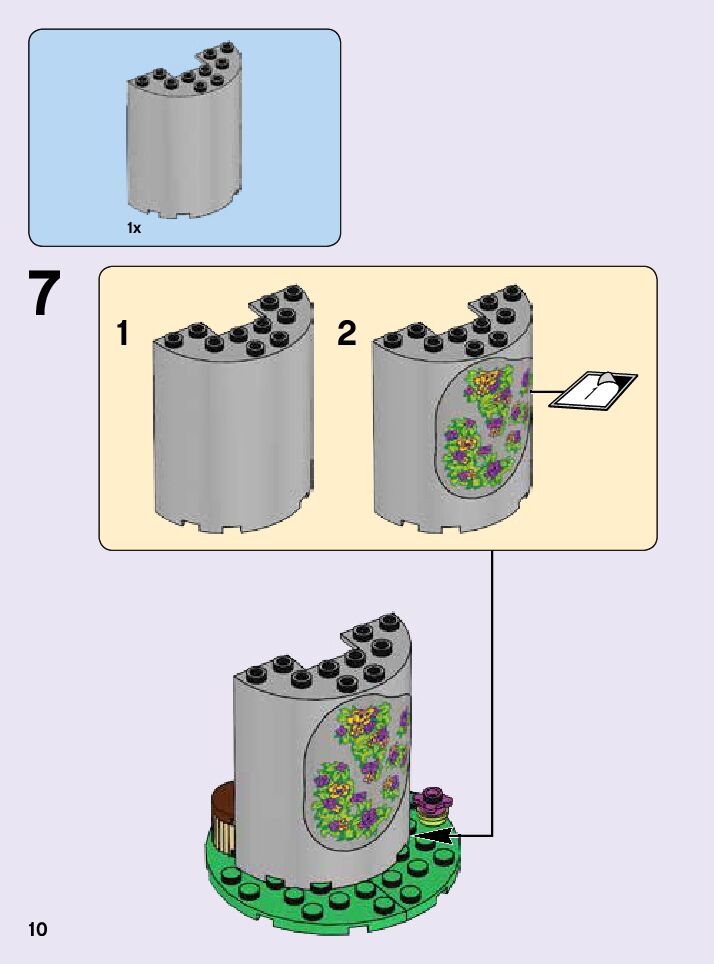 1x

7

1

2

10