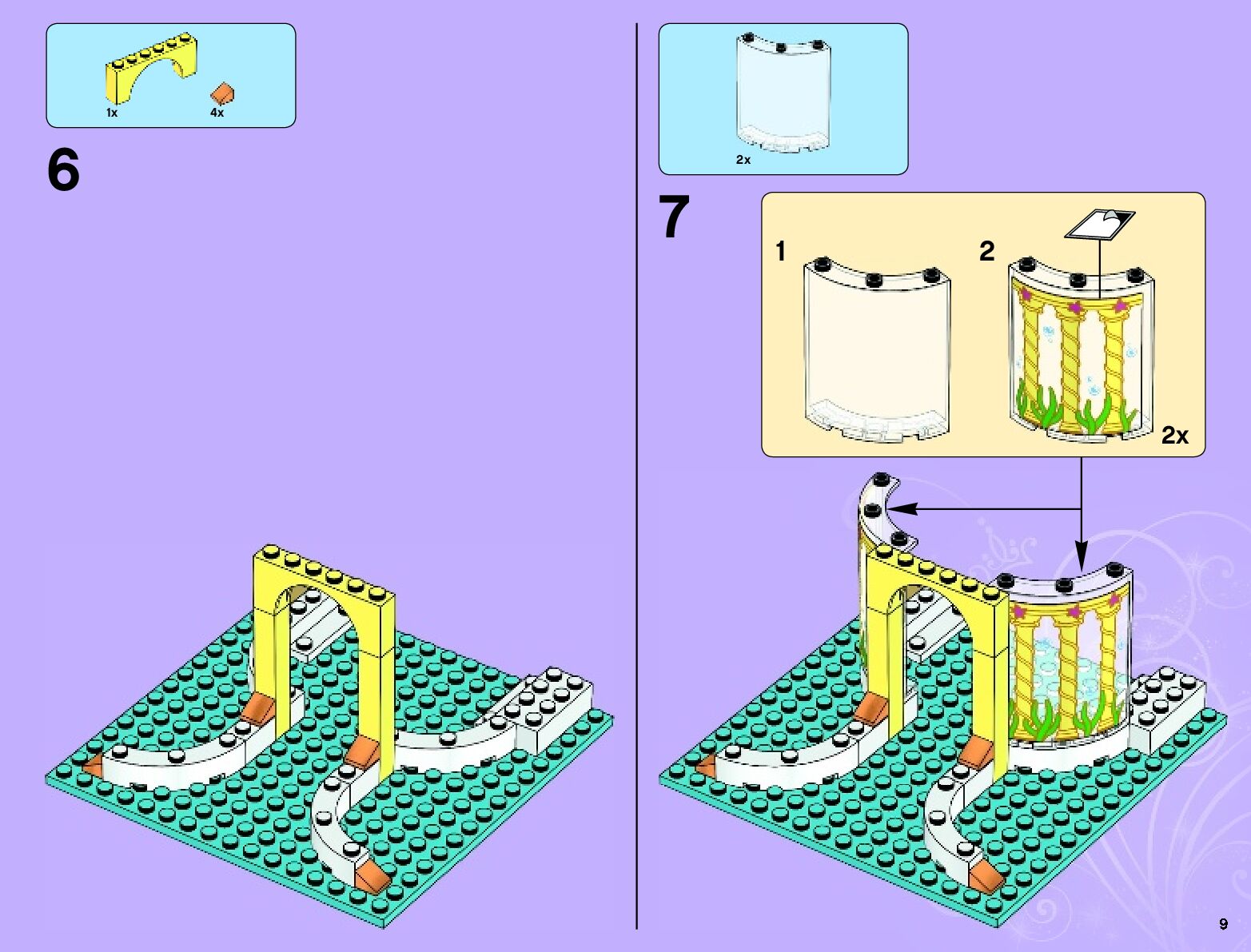 1x
4x

6

2x

7

1

2

2x

9