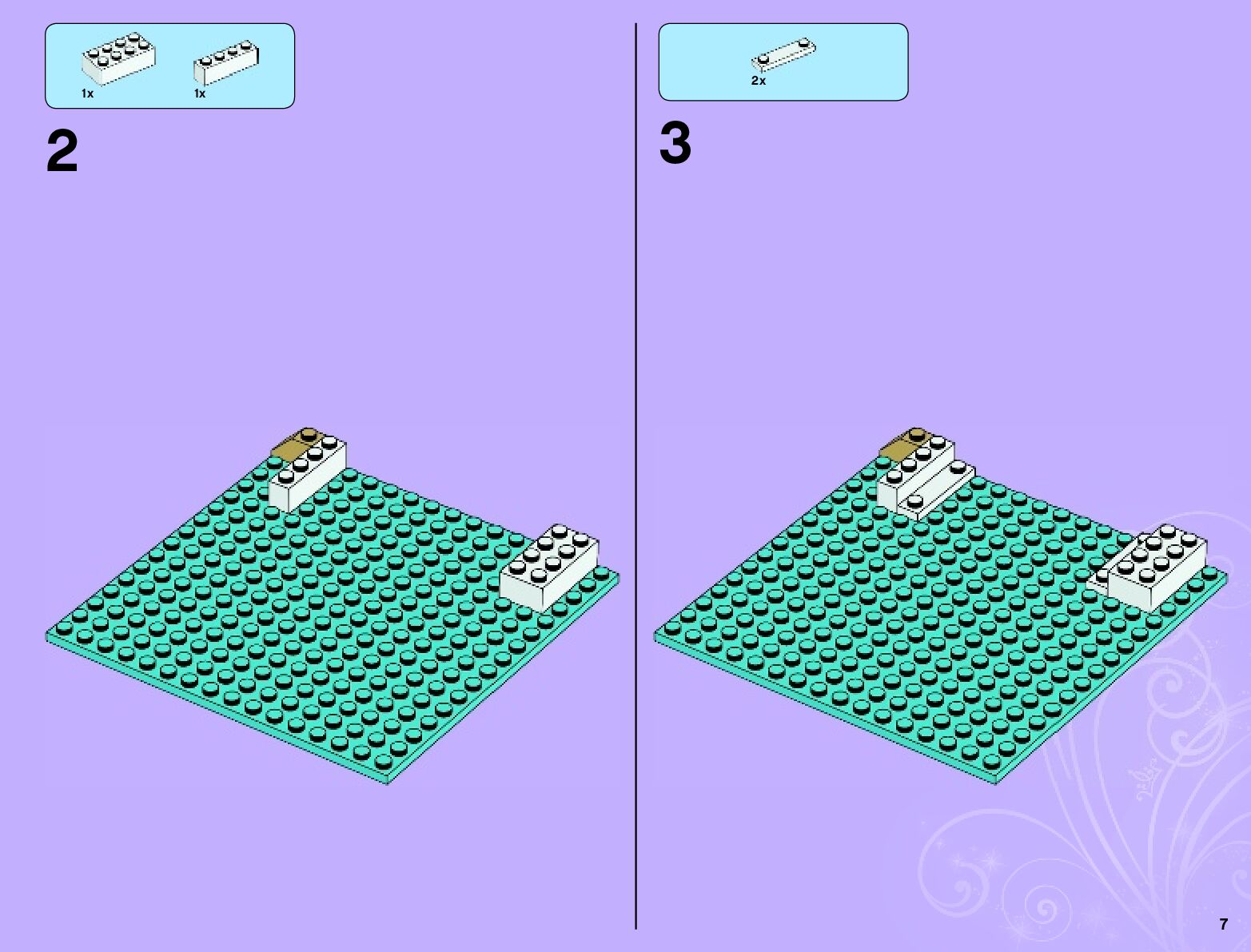 1x 1x

2

2x

3

7