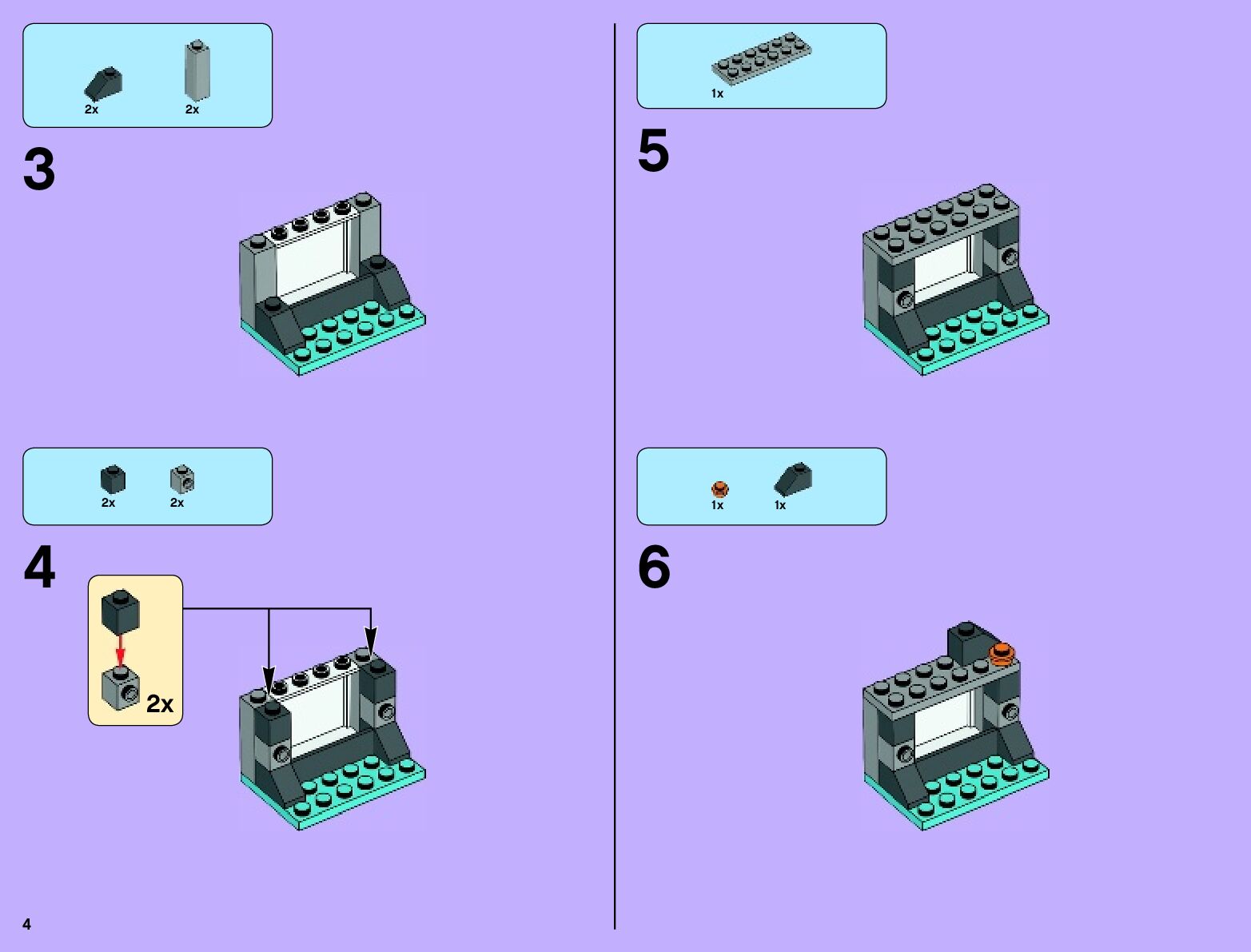 2x 2x

3

2x 2x

4

2x

4

1x

5

1x 1x

6