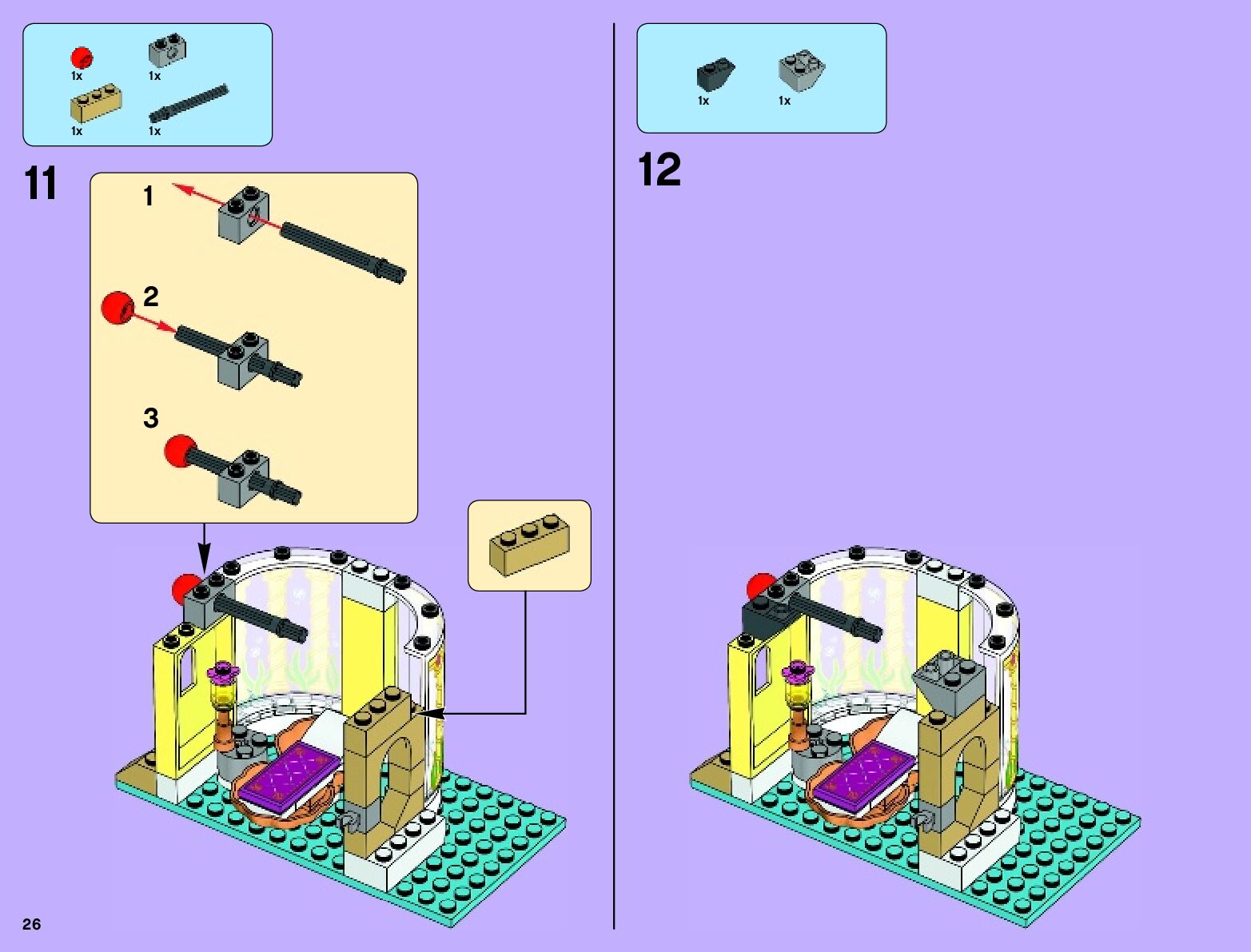 1x
1x
1x
1x

11

1

2

3

1x
1x

12

26