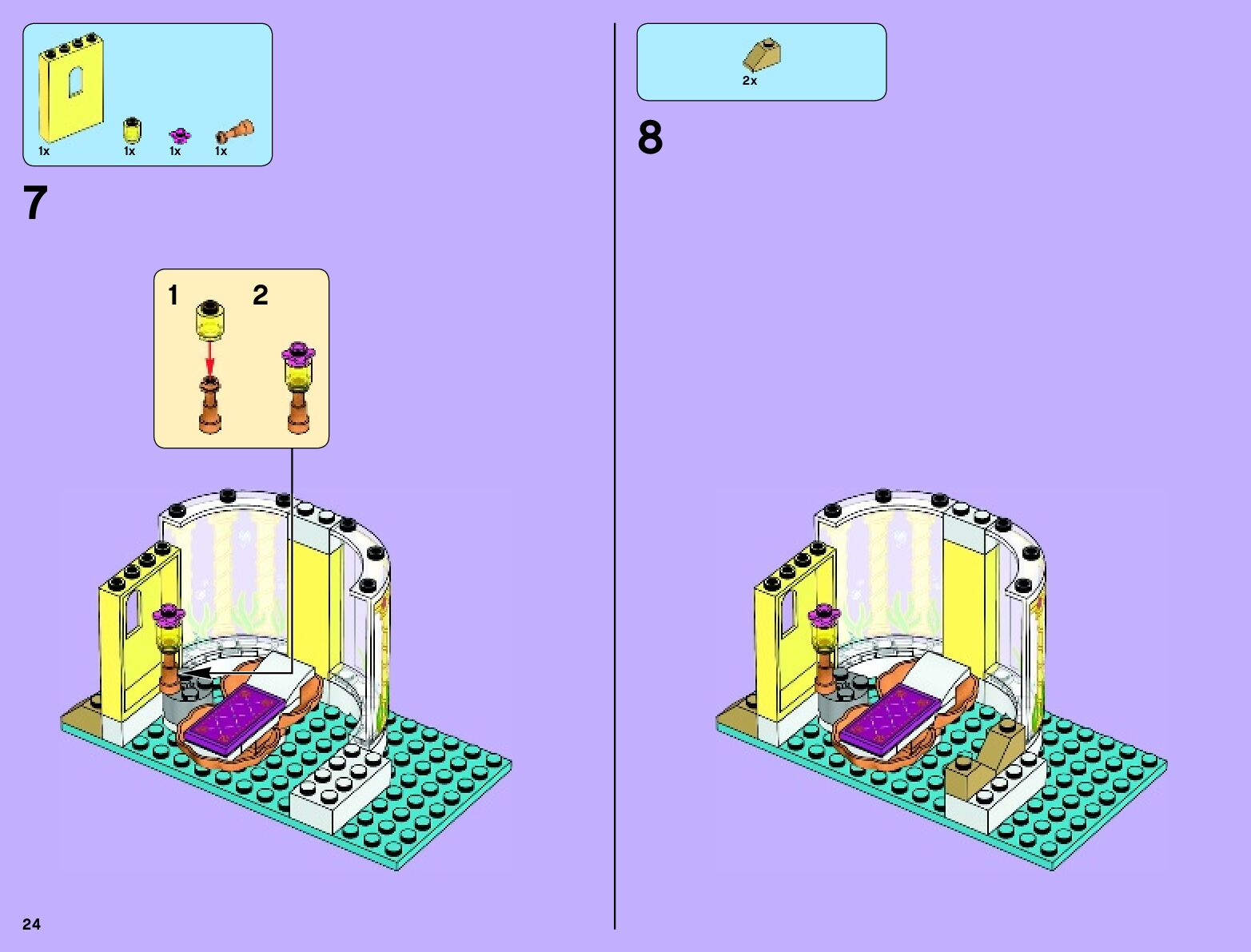 1x 1x 1x 1x

7

1 2

24

2x

8