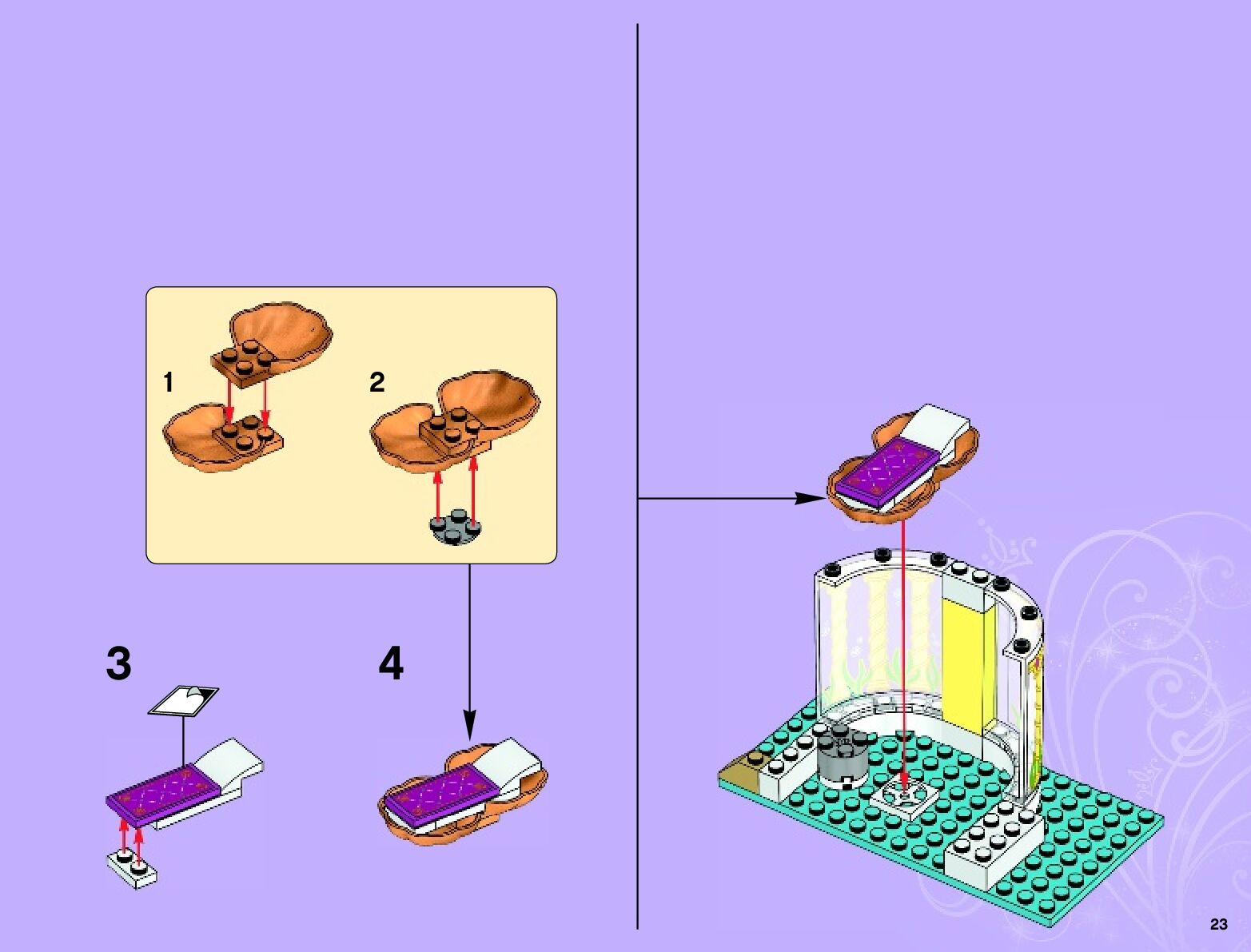 1

2

3

4

23