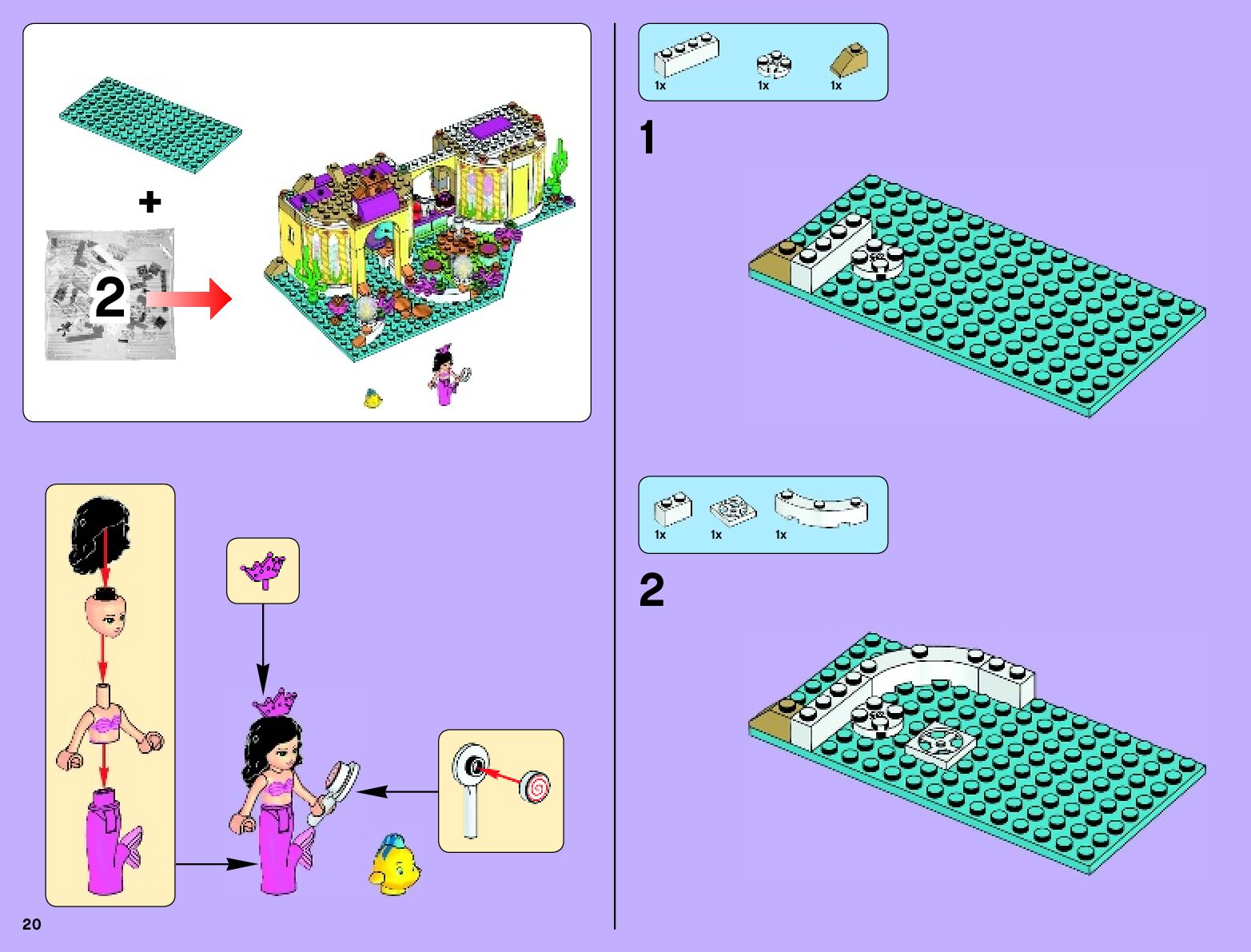 +

2

20

1x 1x 1x

1

1x 1x 1x

2