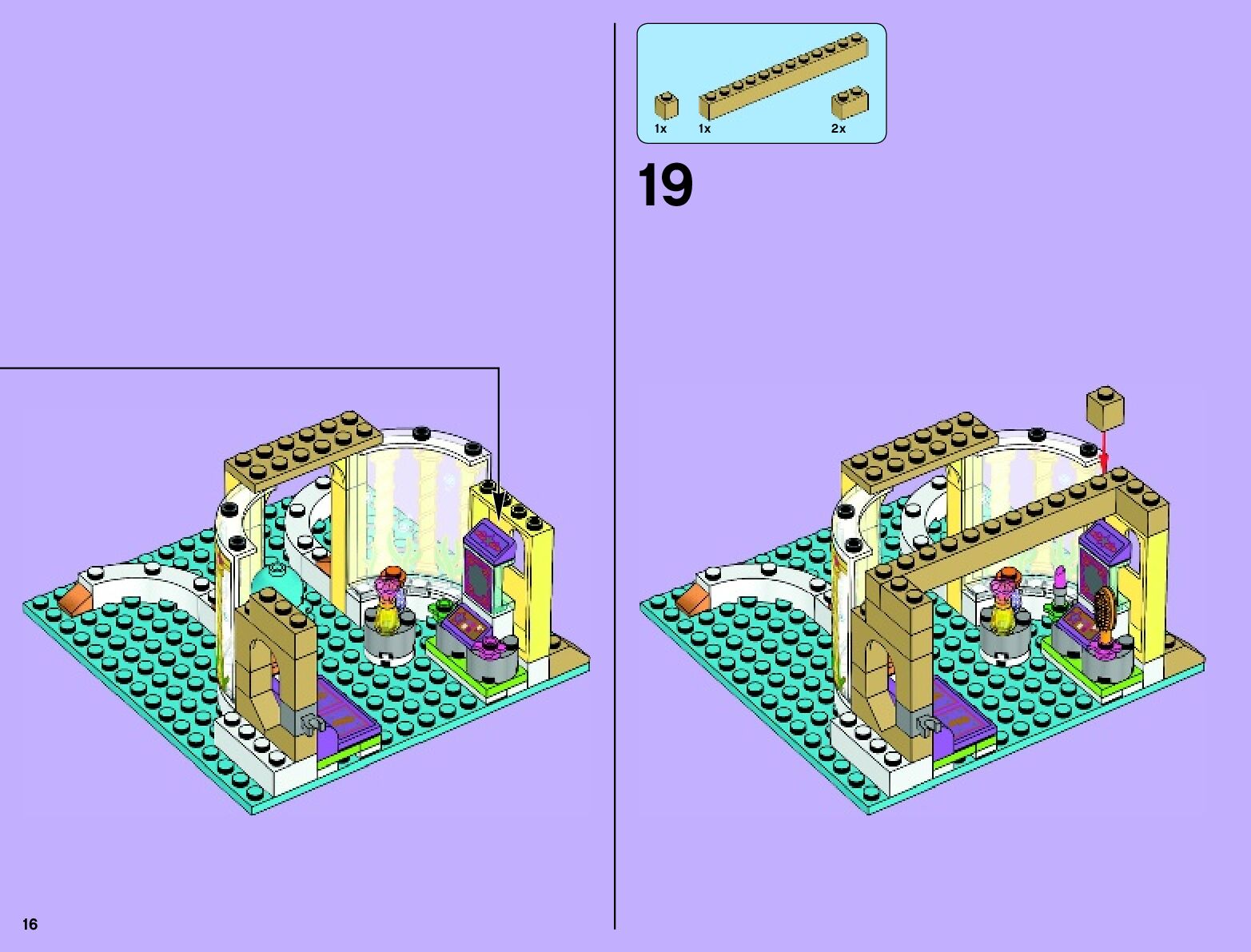 1x
1x
2x

19

16