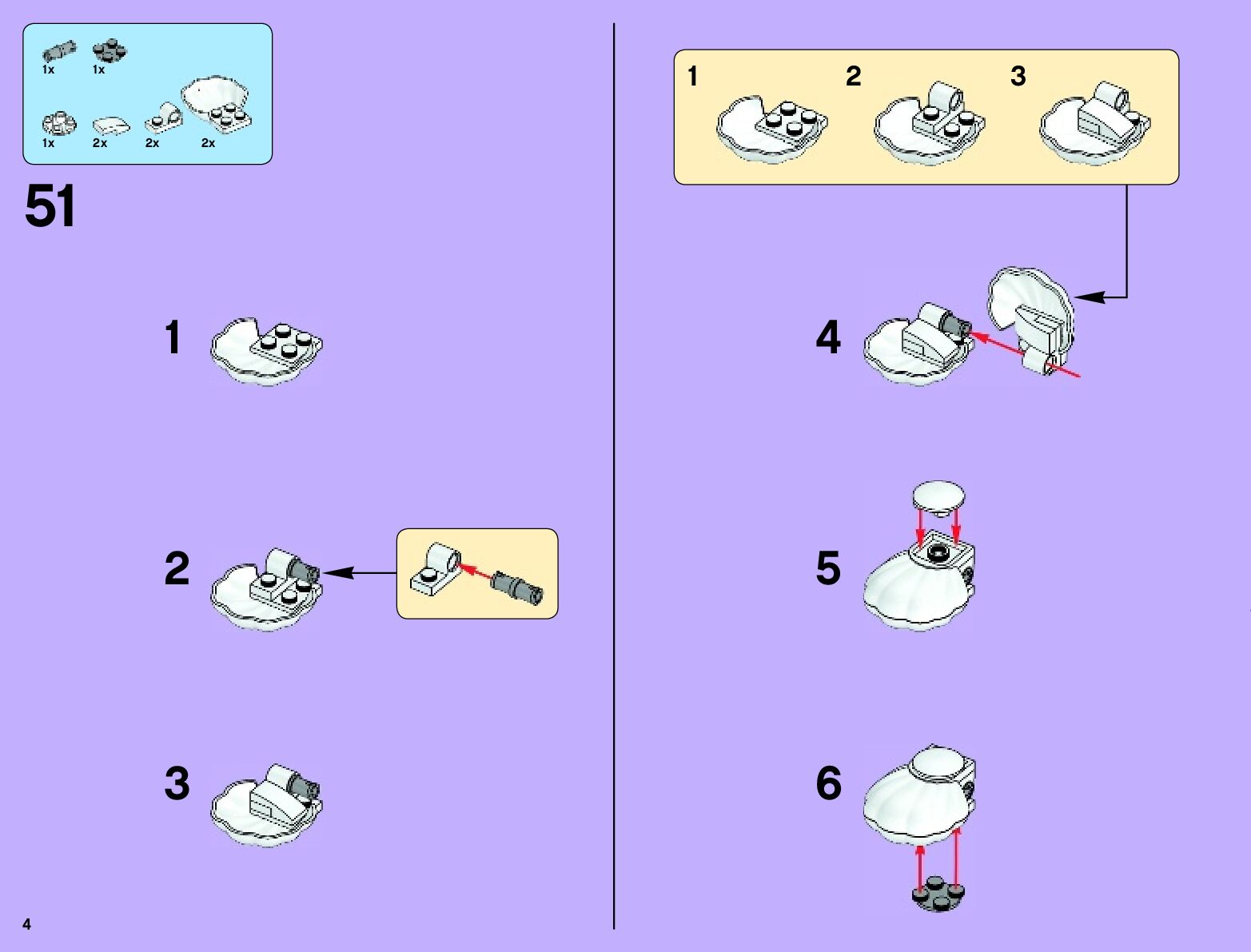 1x 1x

1x 2x 2x 2x

51

1

2

3

4

1 2 3

4

5

6