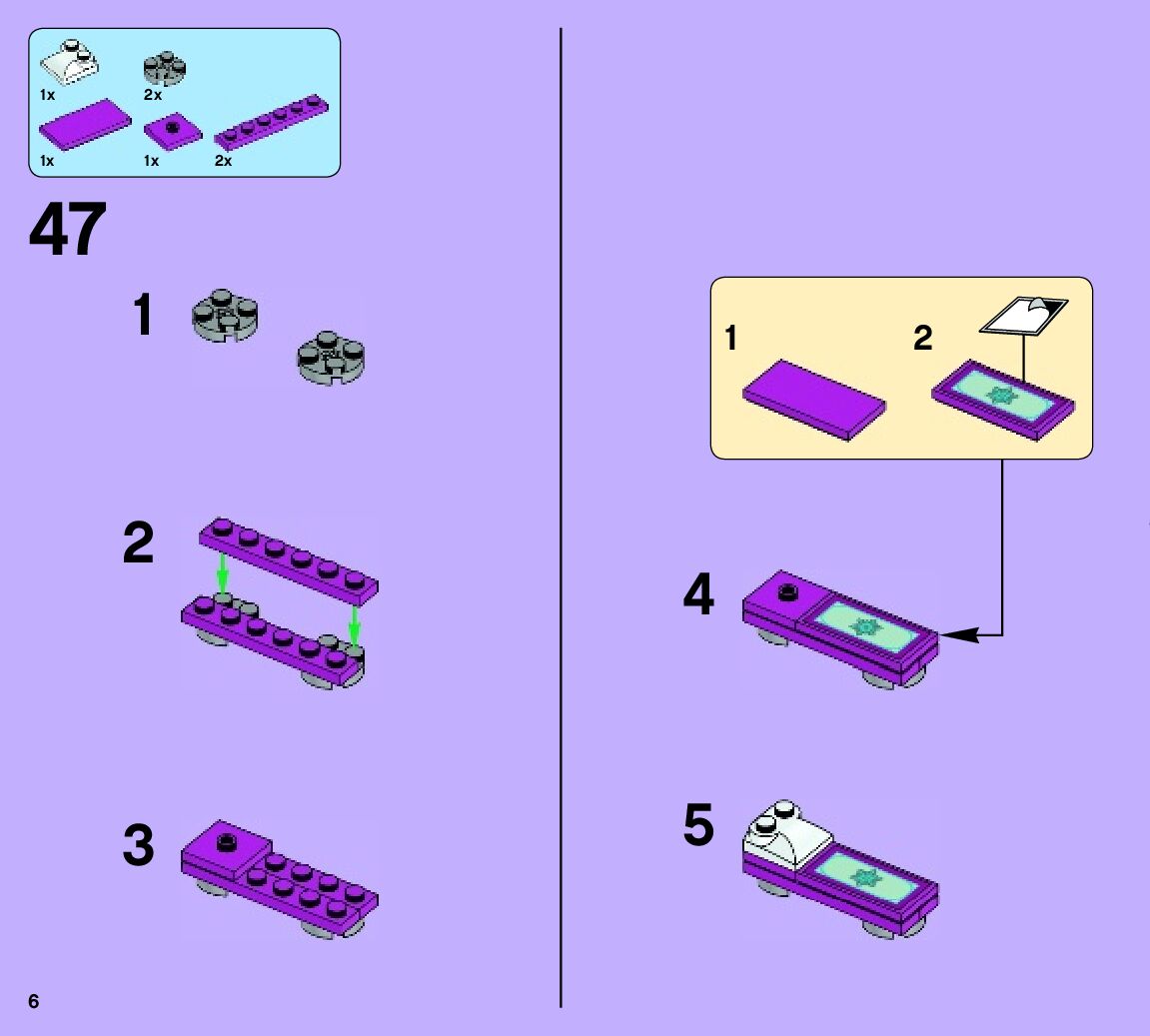 1x 2x
1x 1x 2x

47

1

2

3

1 2

4

5

6