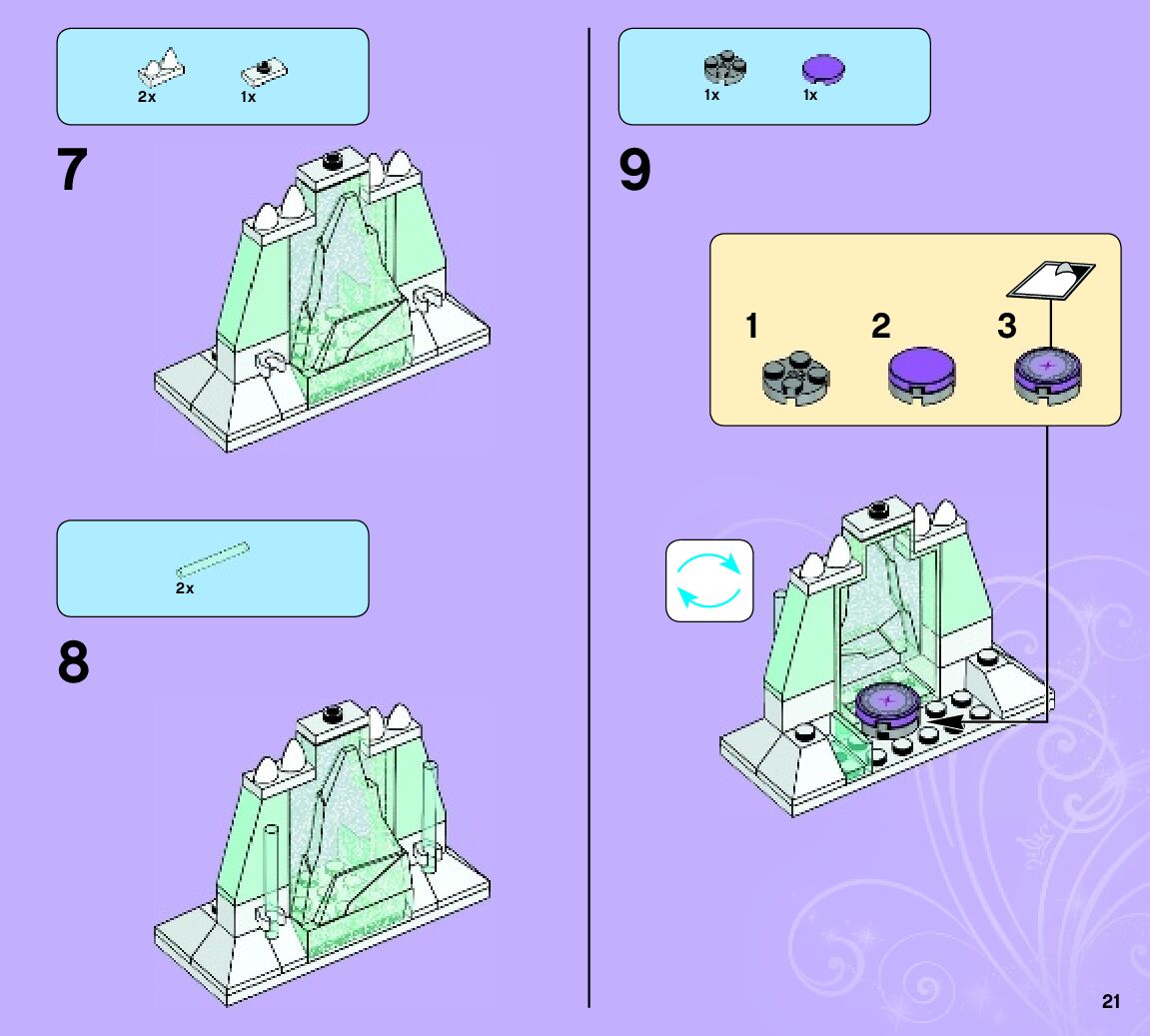 2x 1x

7

2x

8

1x 1x

9

1 2 3

21