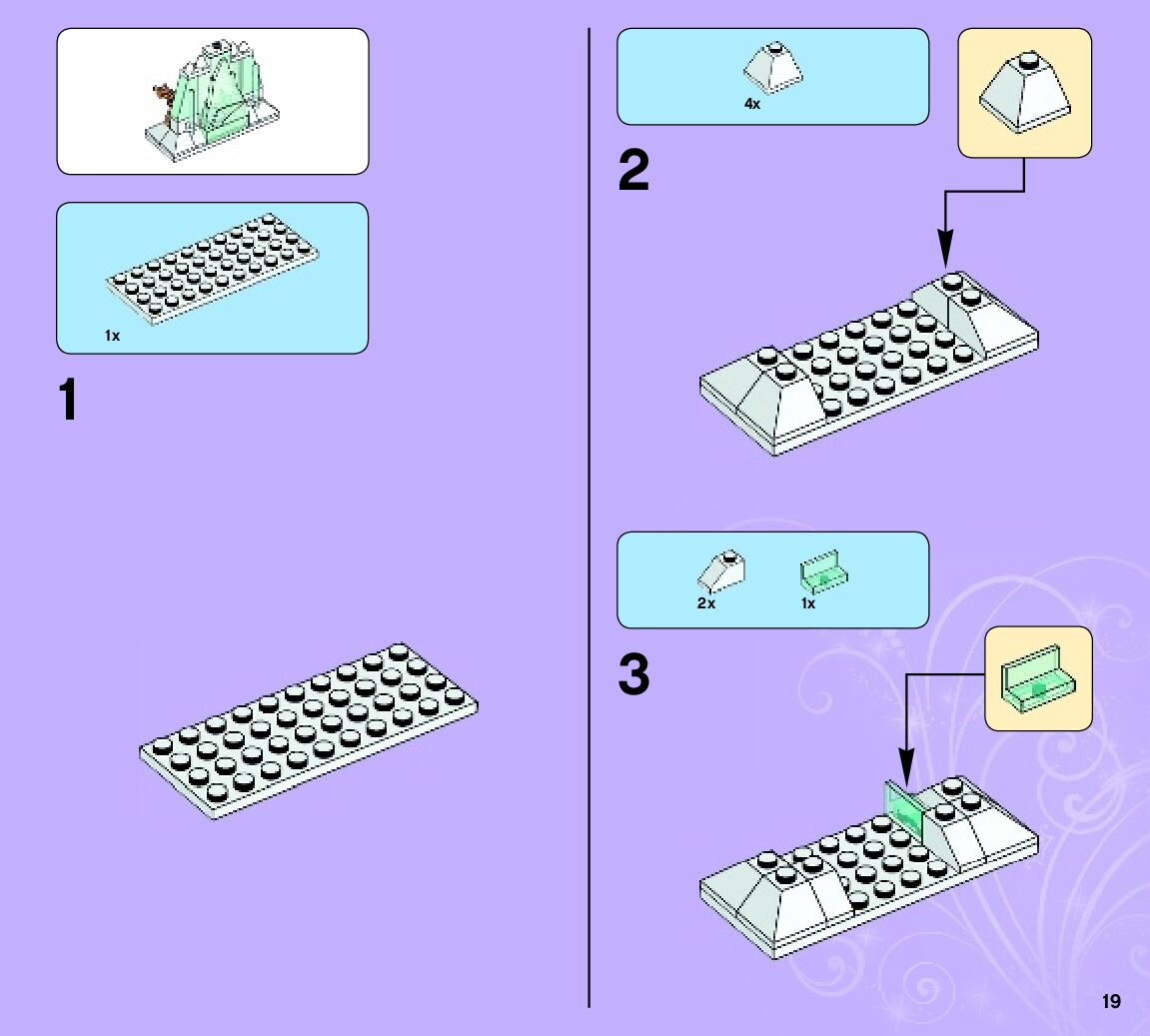 1x

1

4x

2

2x

1x

3

19