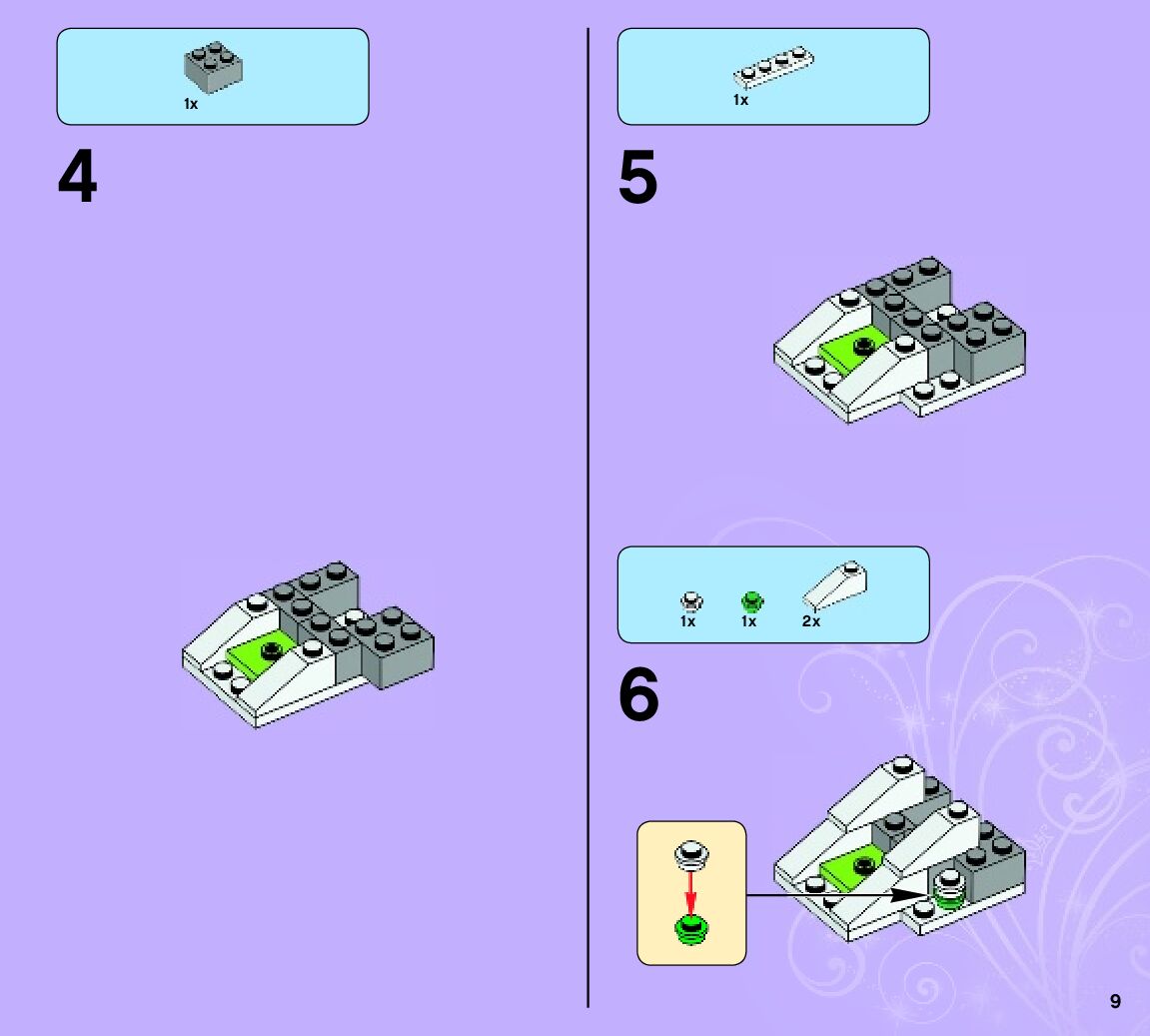 1x

4

1x

5

1x 1x 2x

6

9