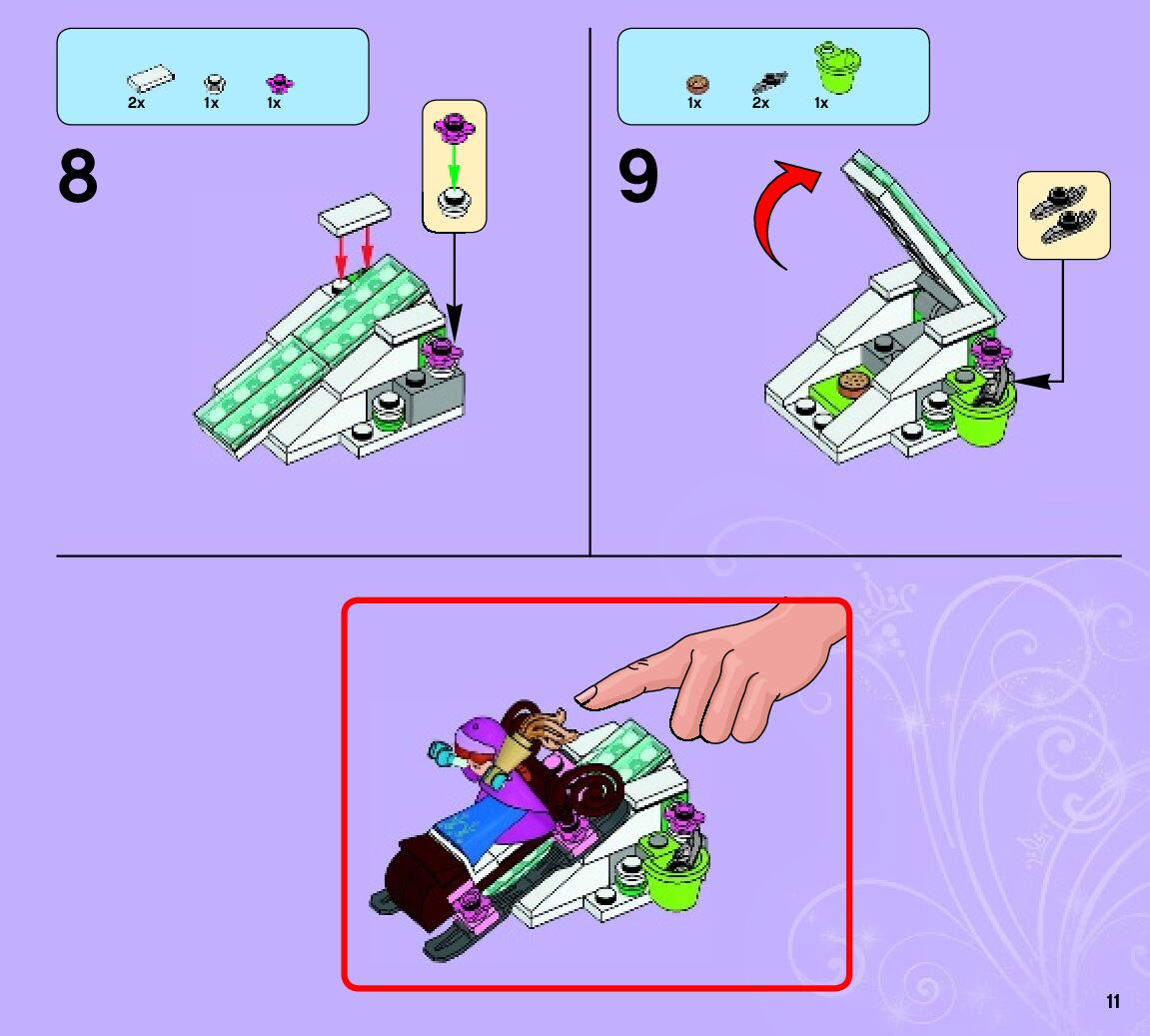 2x 1x 1x

8

1x 2x 1x

9

11