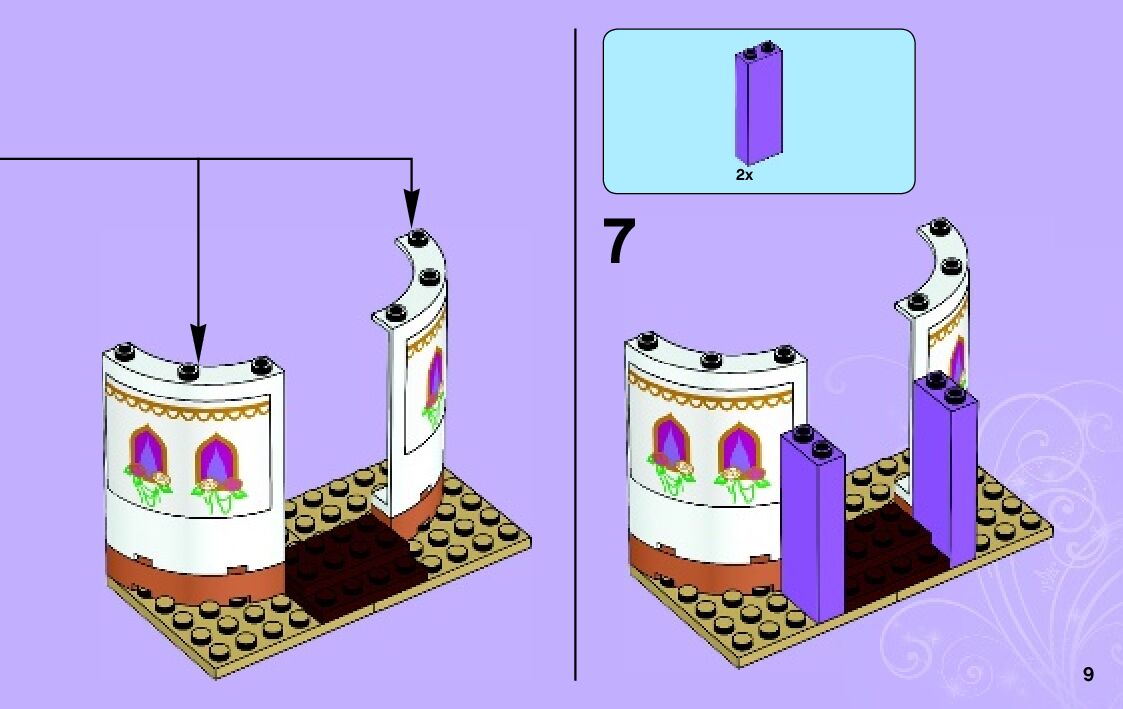 2x

7

9