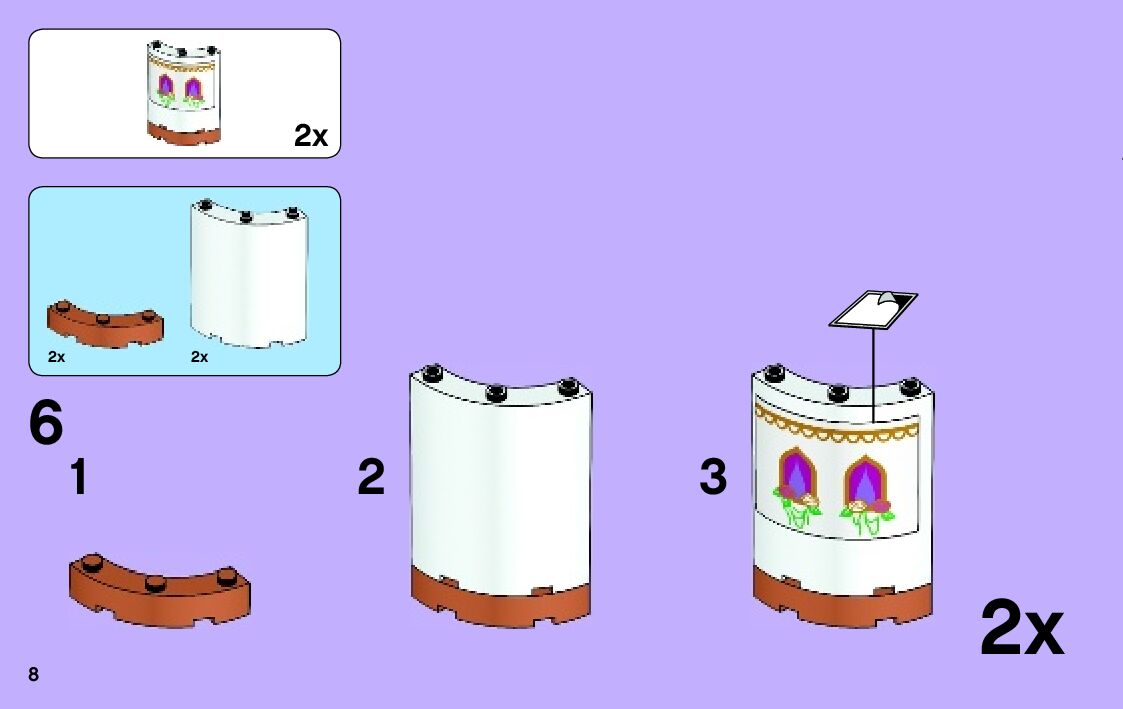 2x

2x
2x

6
1
2
3
2x

8