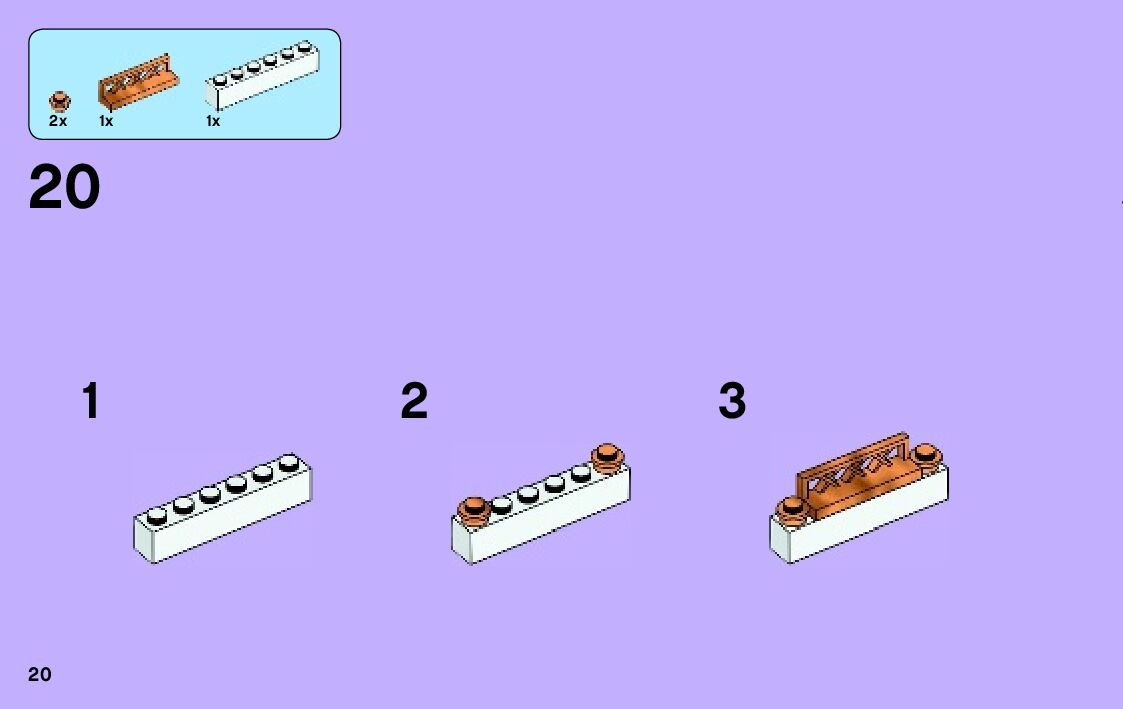 2x 1x 1x

20

1

2

3

20