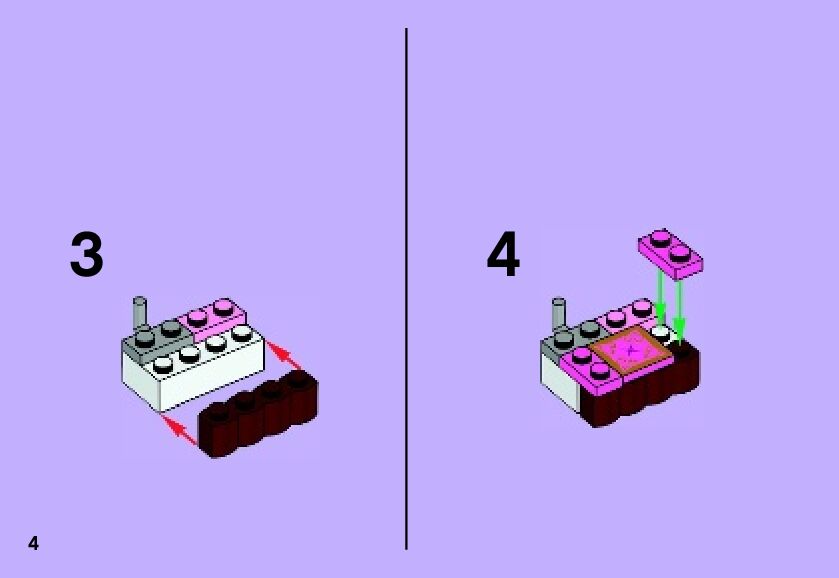 3

4

4