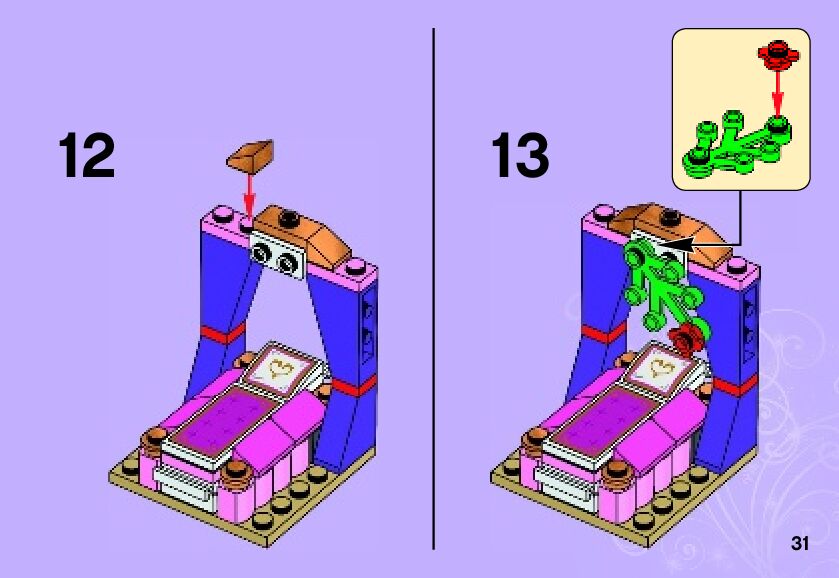 12

13

31