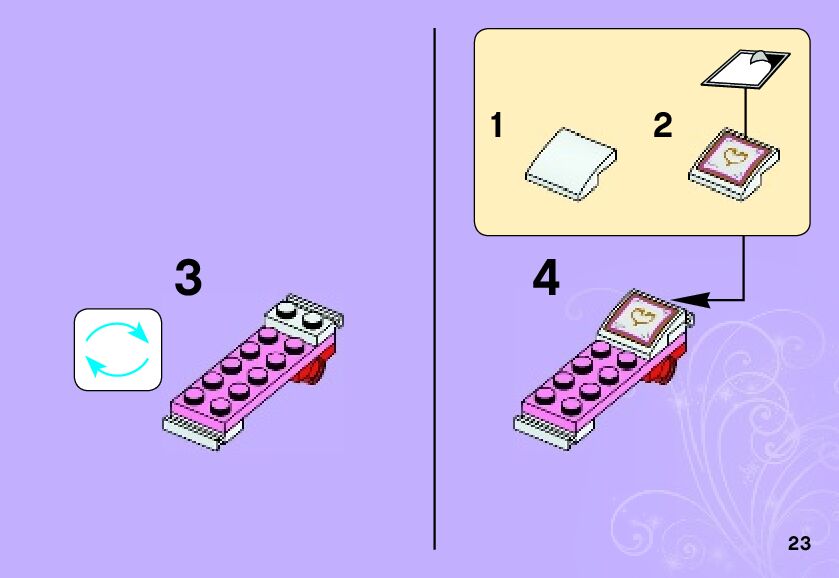 3

1

2

4

23