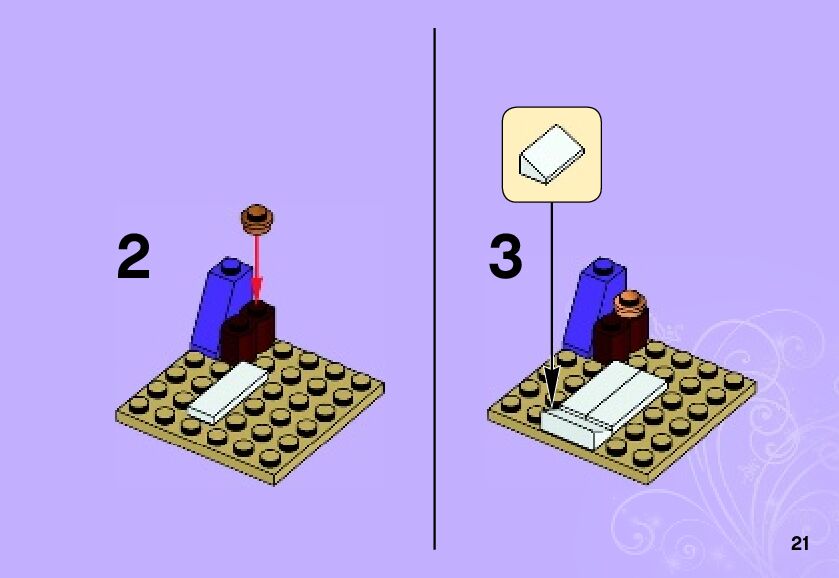 2

3

21