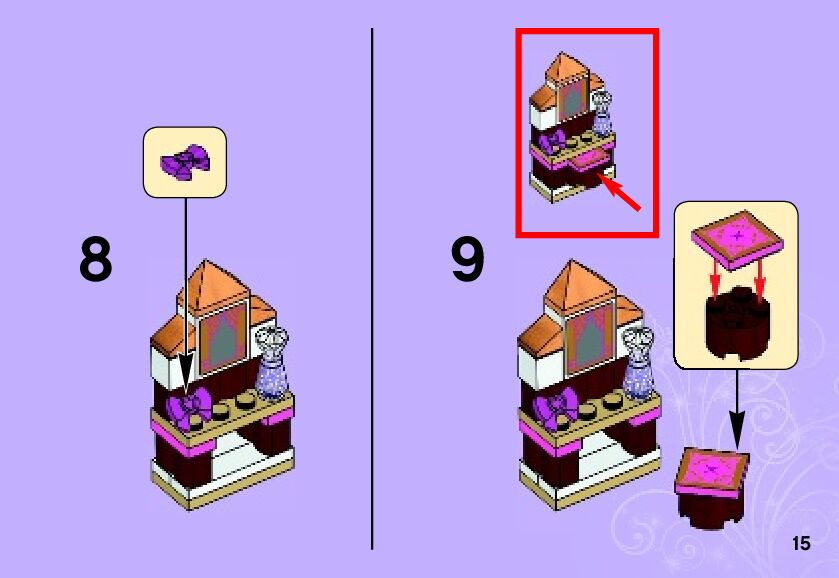 8

9

15