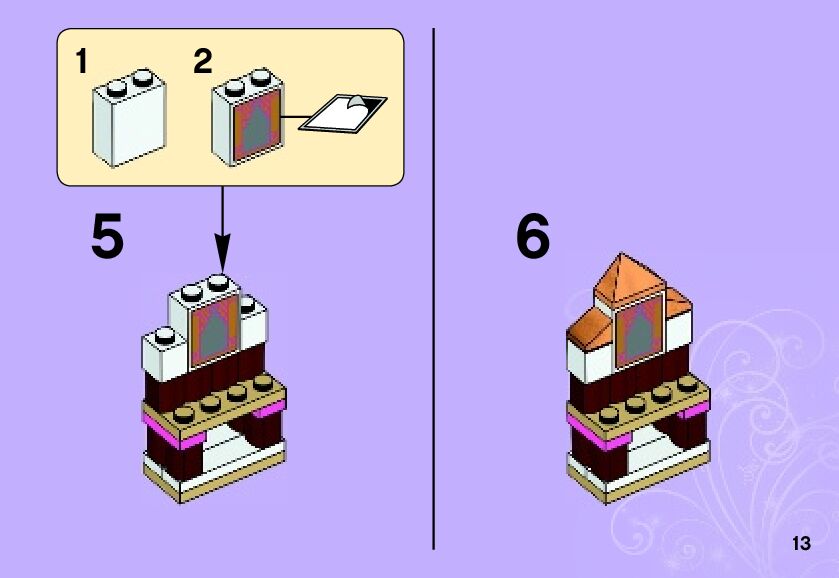 1
2
5
6
13