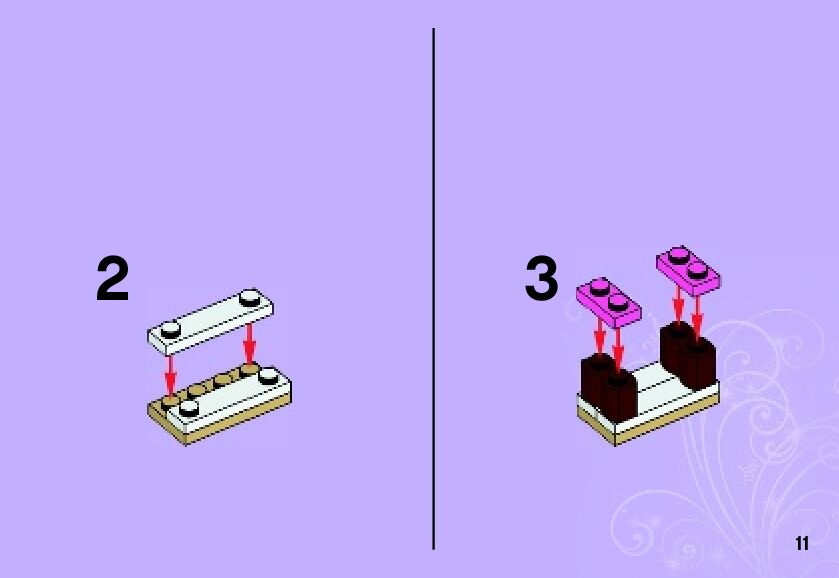 2

3

11