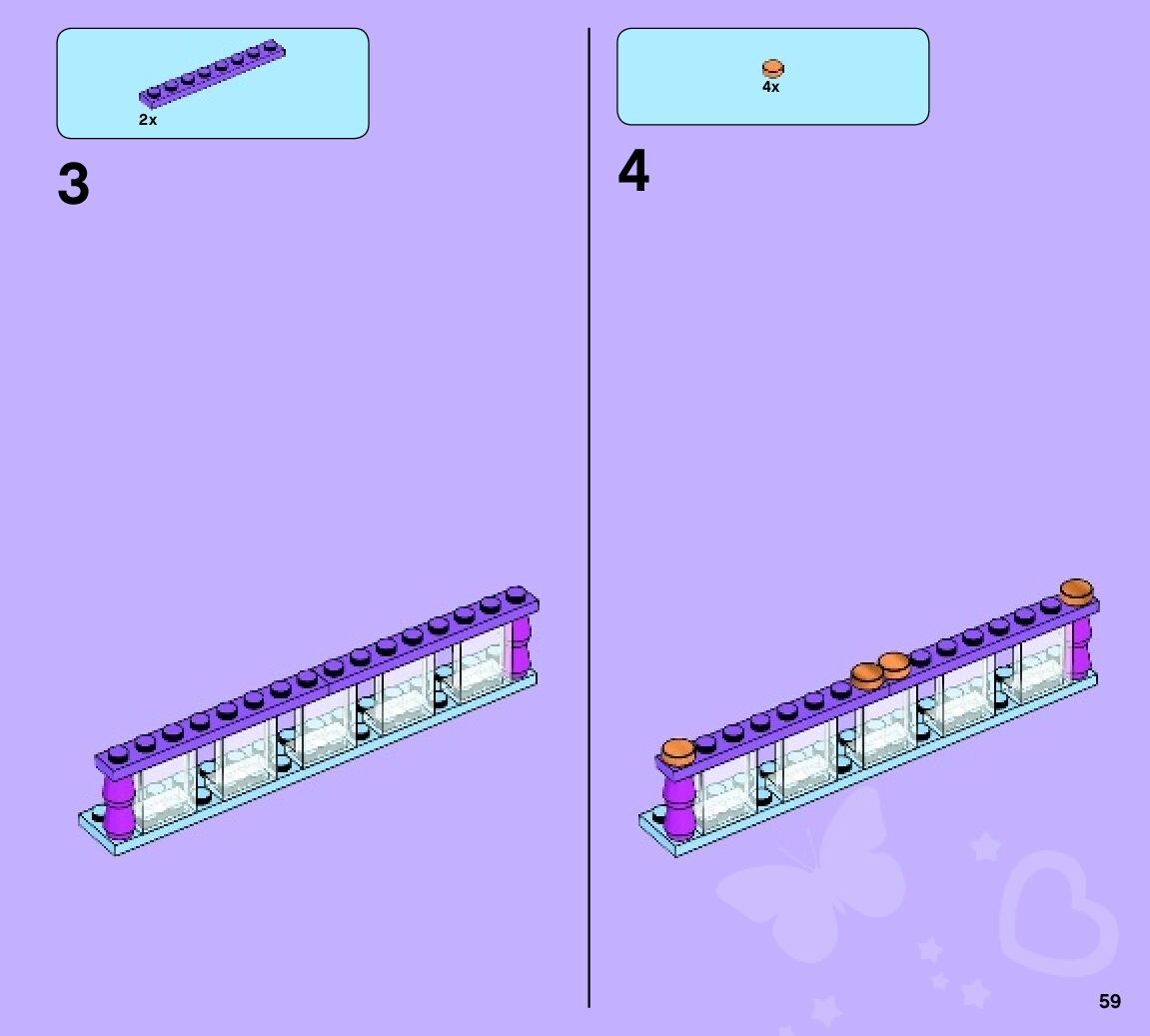 2x

3

4x

4

59