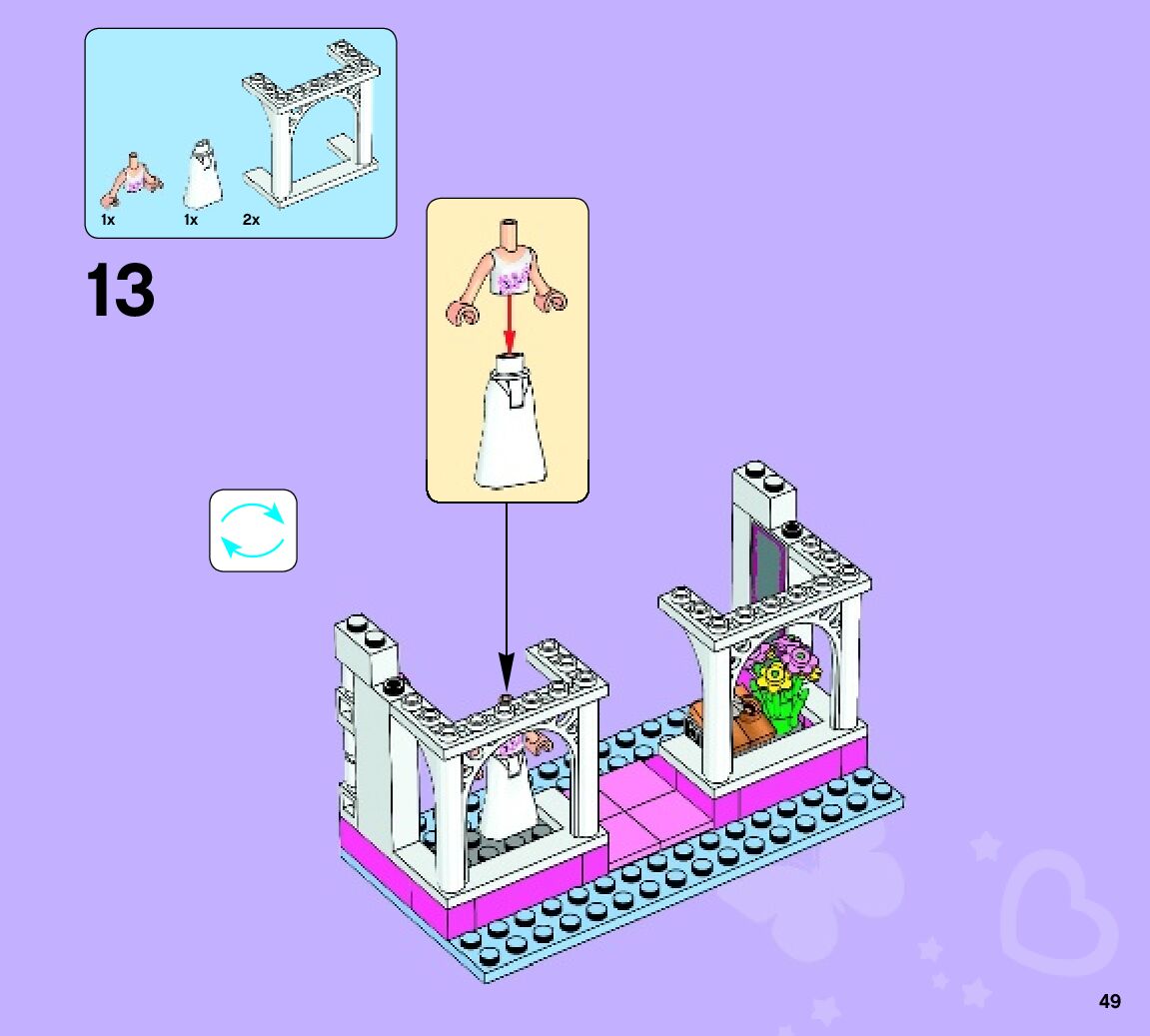 1x 1x 2x

13

49