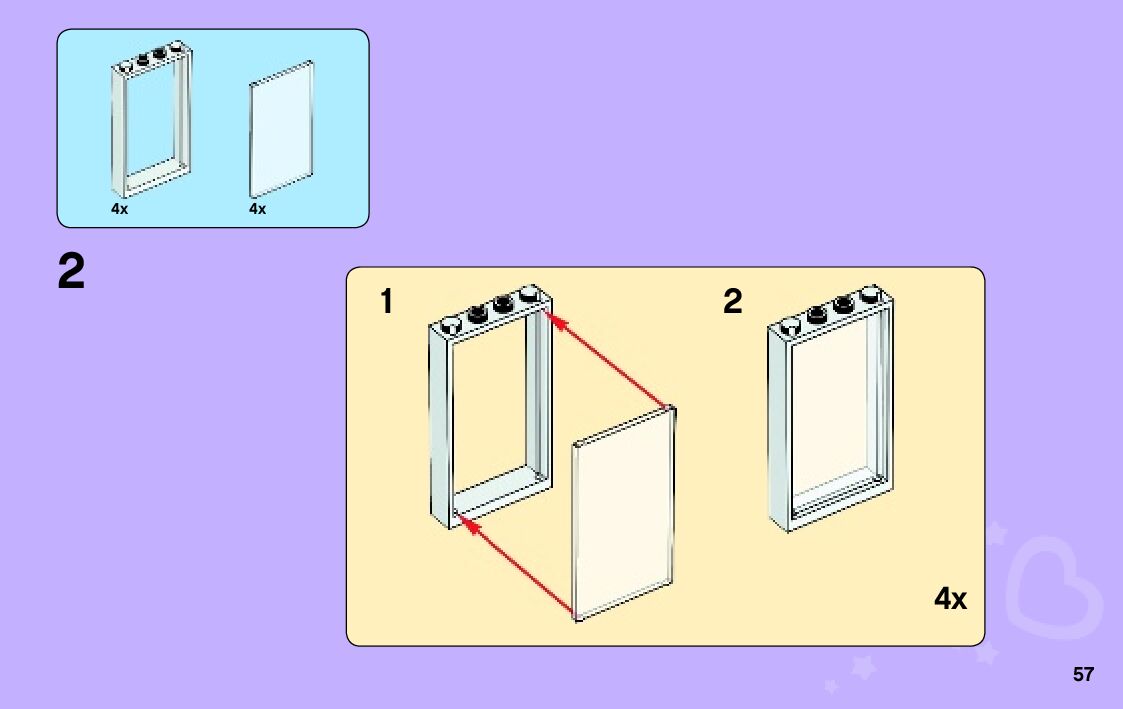 4x 4x

2

1

2

4x

57