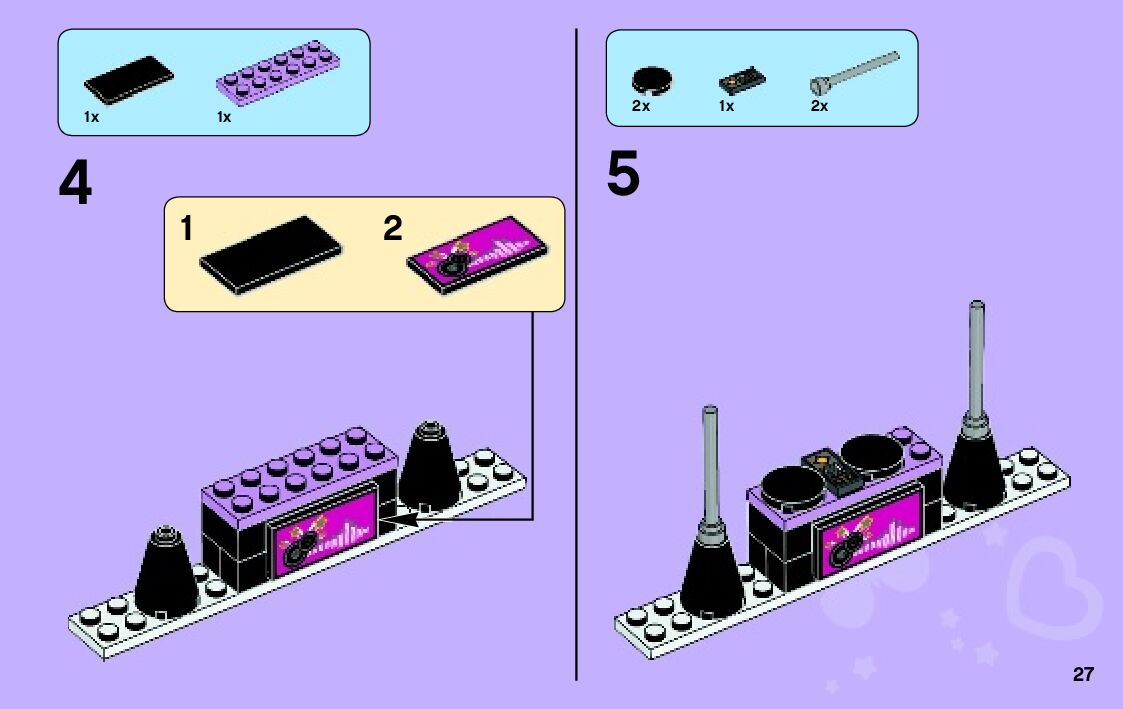 1x 1x

4

1 2

2x 1x 2x

5

27