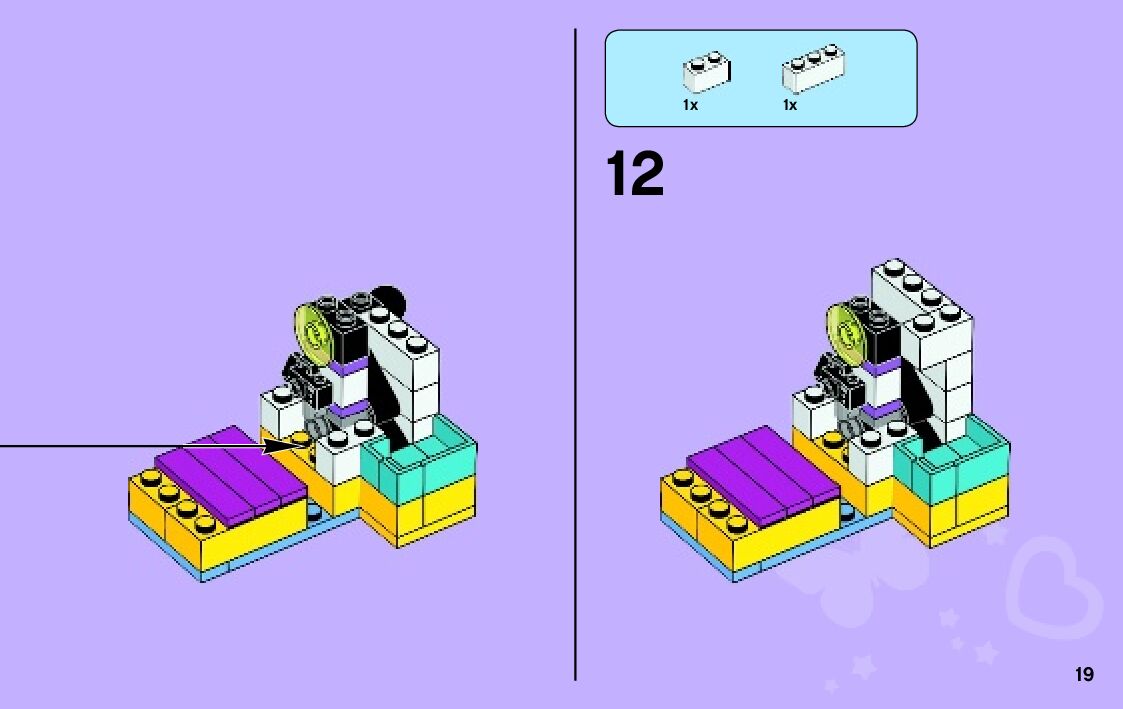 1x 1x

12

19