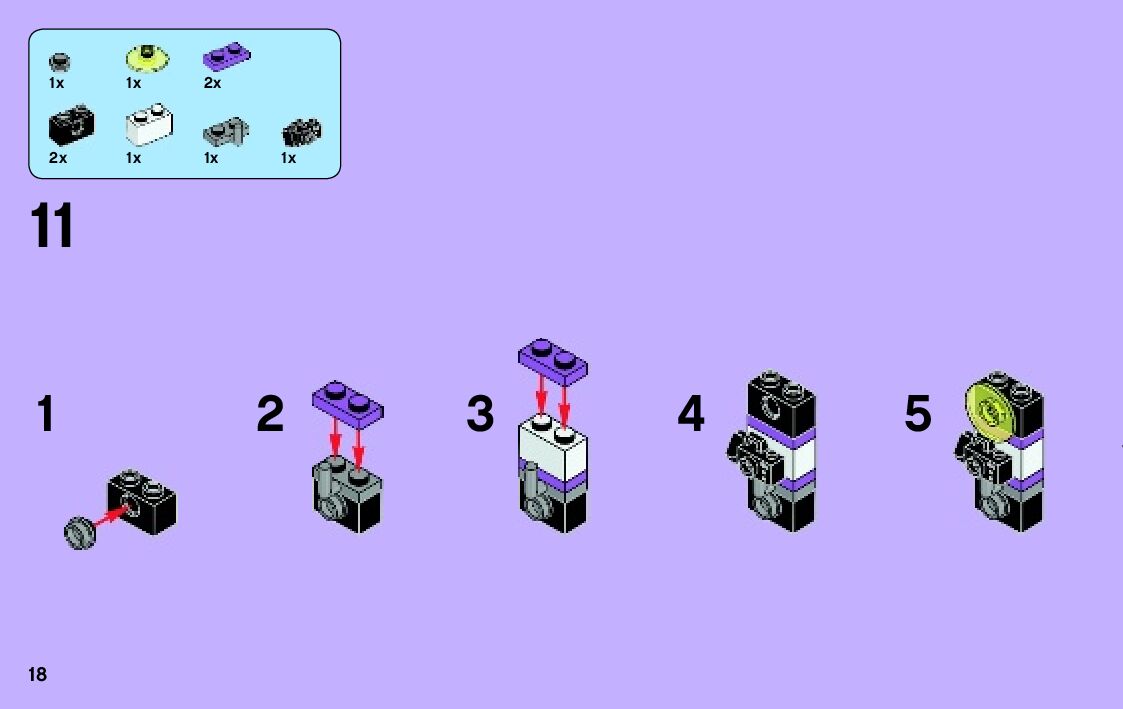 1x 1x 2x
2x 1x 1x 1x

11

1

2

3

4

5

18