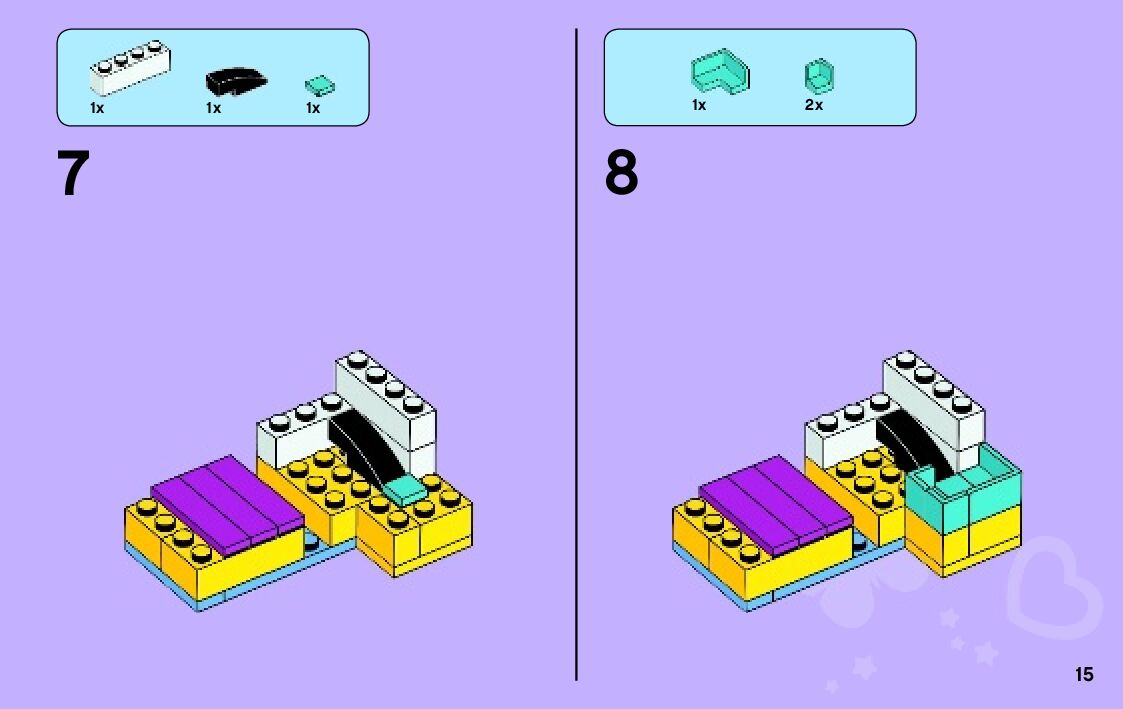 1x 1x 1x

7

1x 2x

8

15