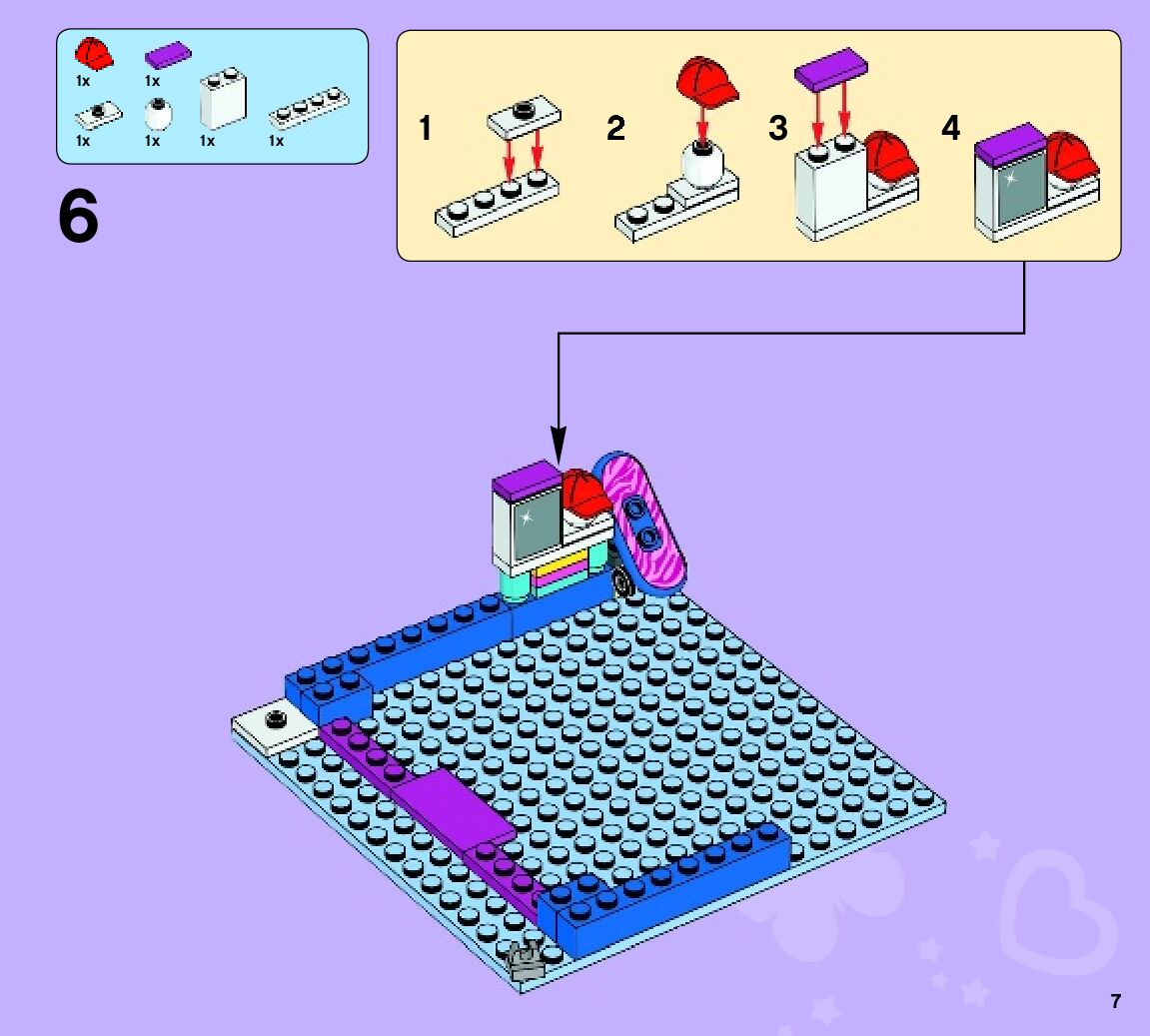 1x 1x
1x 1x 1x 1x

6

1 2 3 4

7