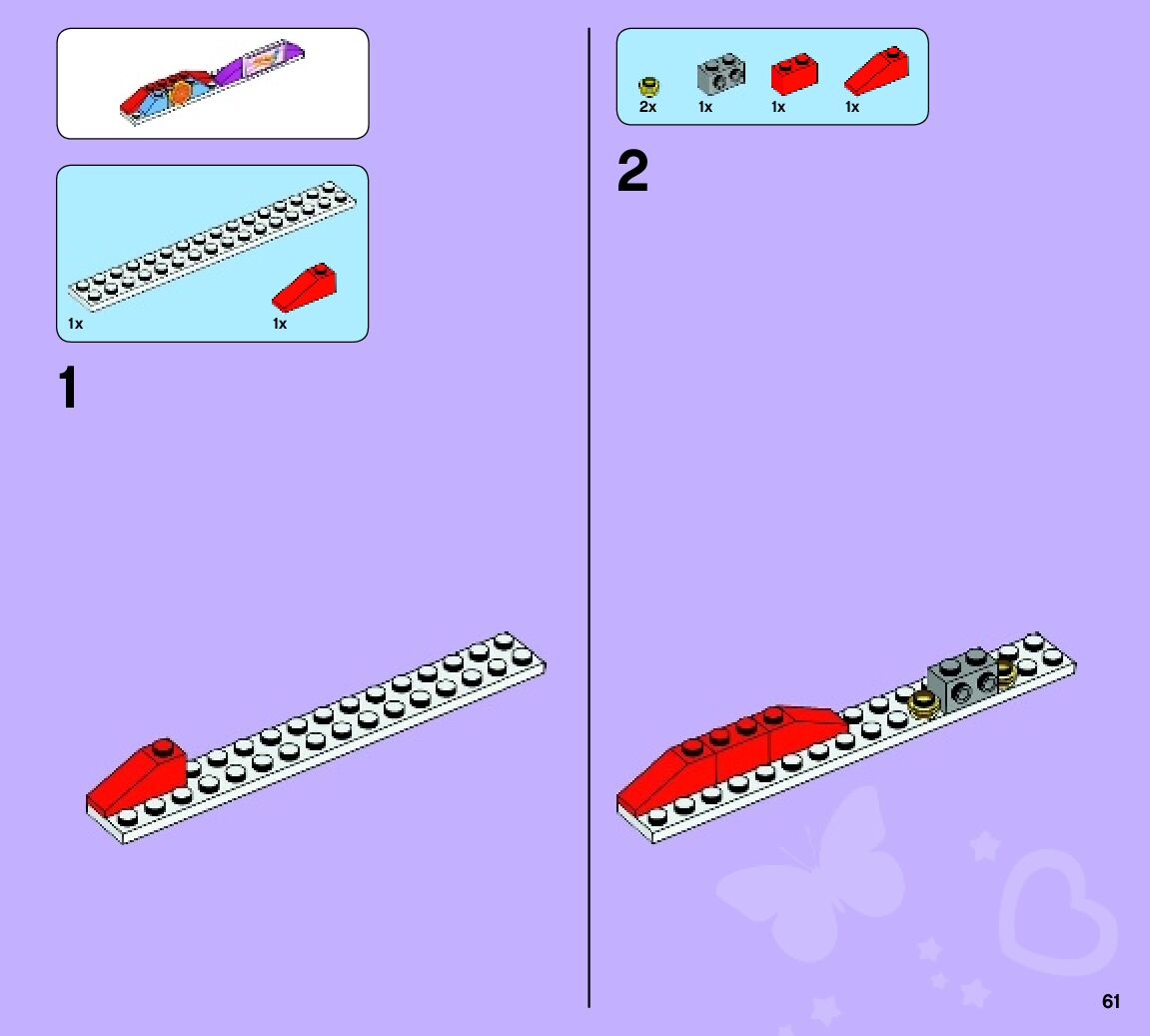 1x
1x
1
2x
1x
1x
1x
2
61