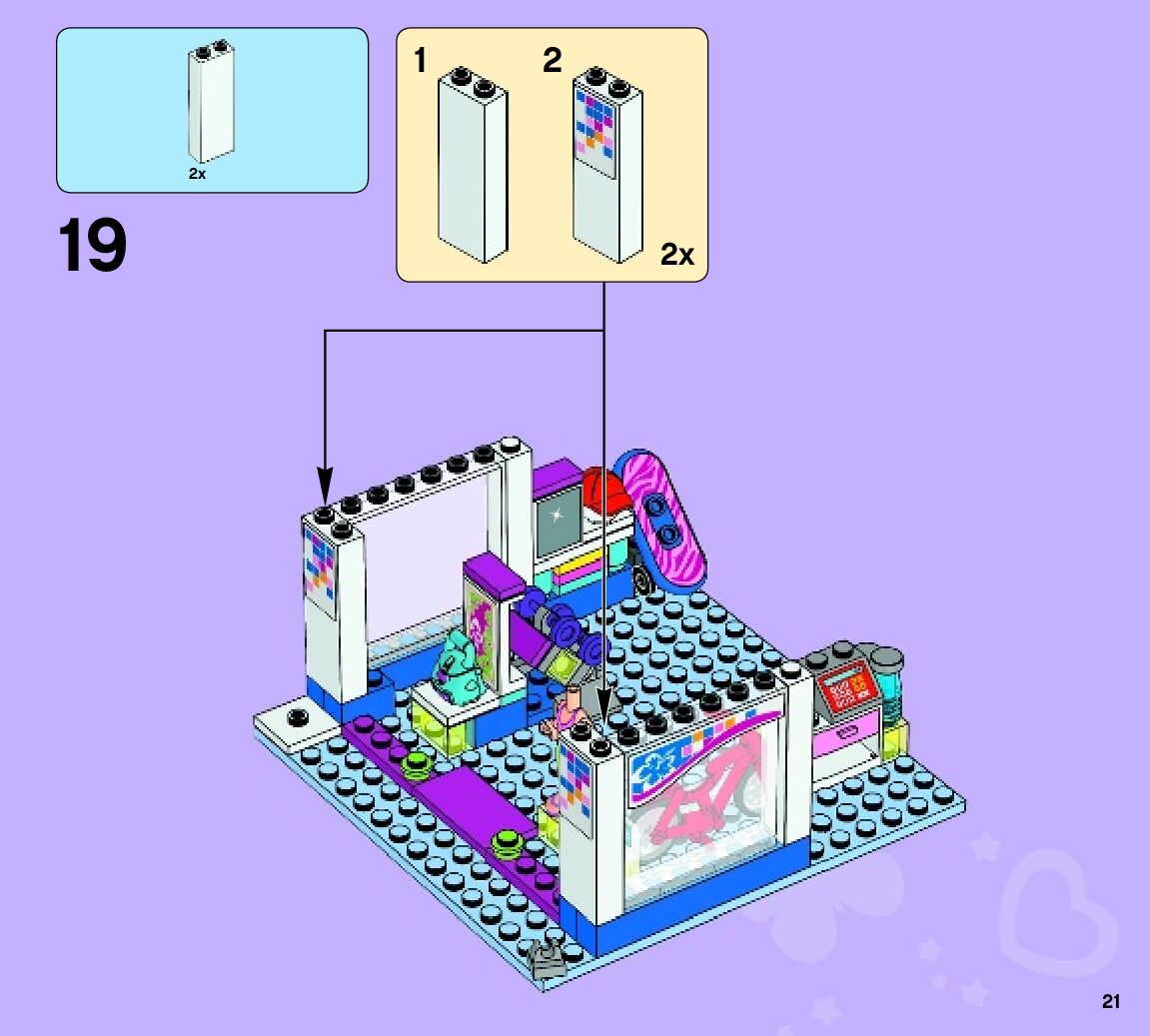 2x

19

1

2

2x

21