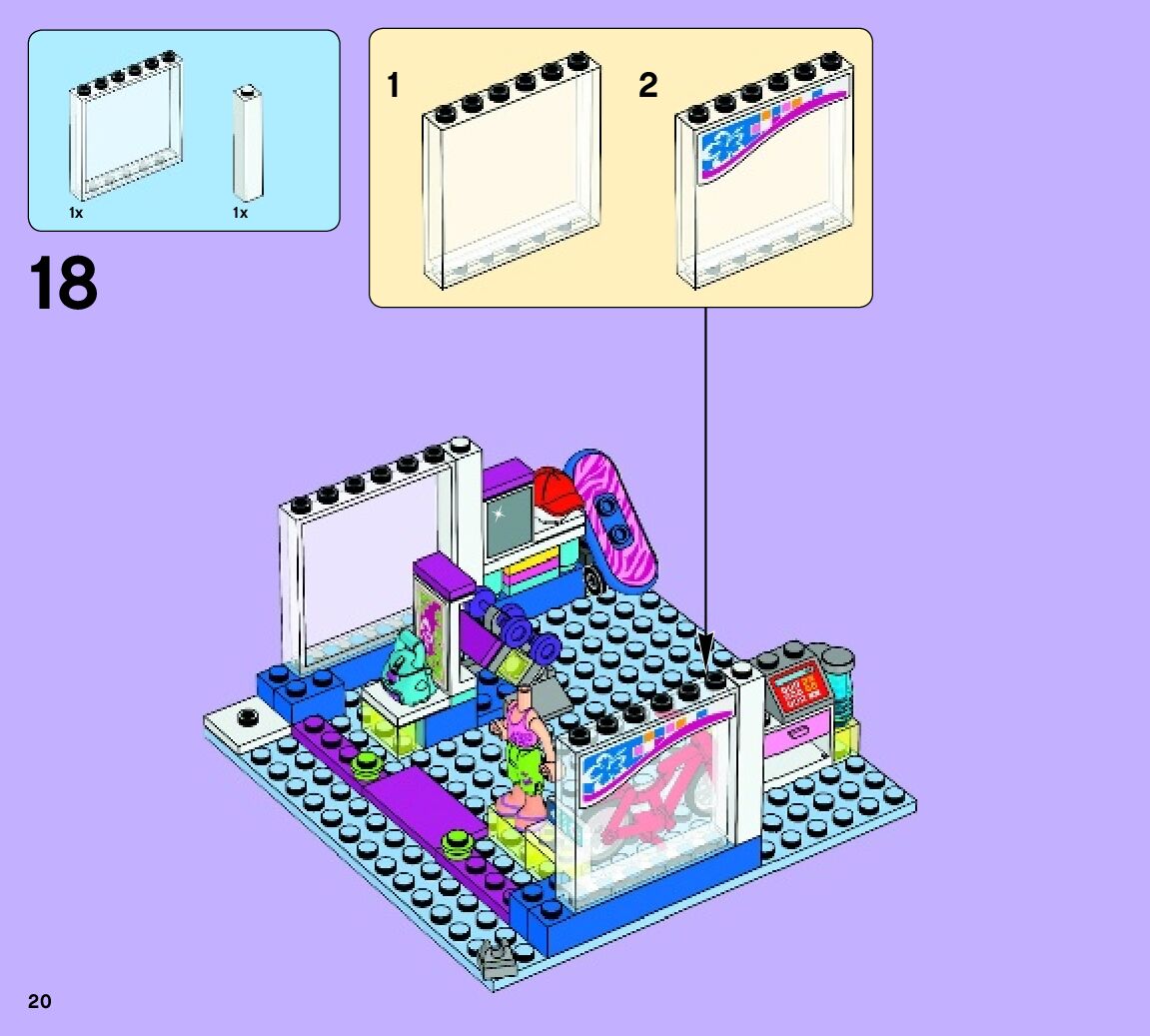 1x
1x

18

1

2

20