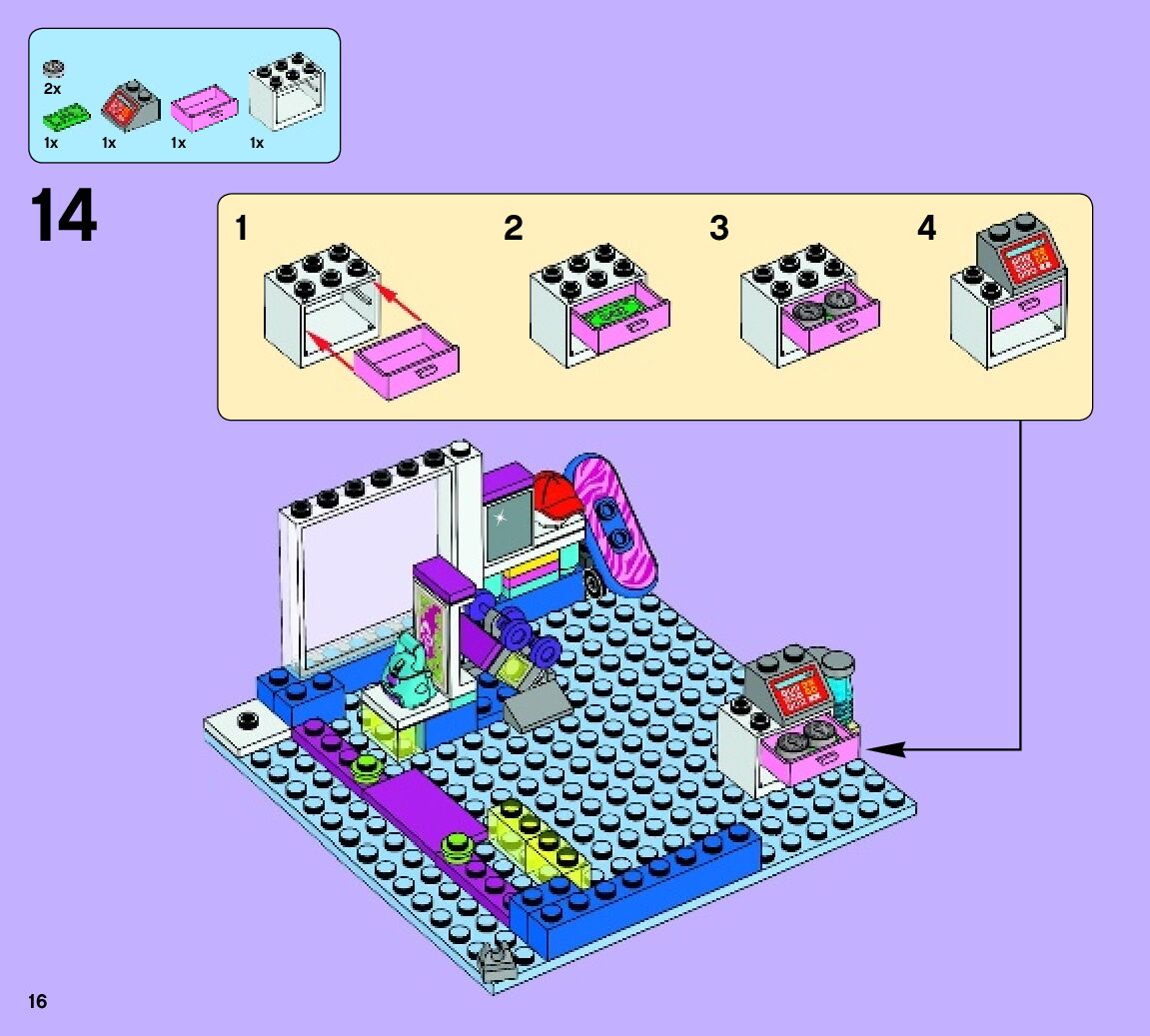 2x
1x
1x
1x
1x

14

1
2
3
4

16