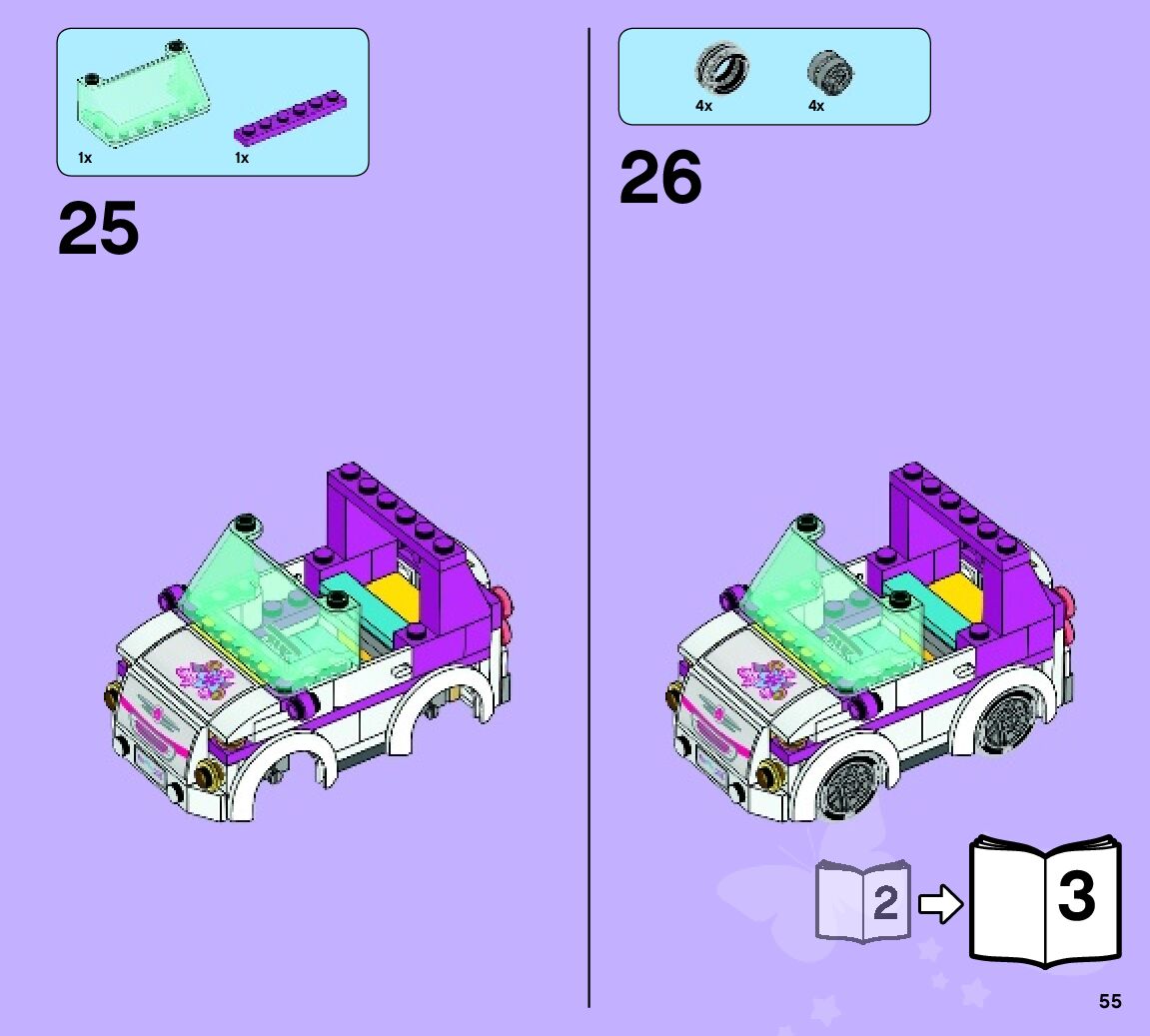 1x 1x

25

4x 4x

26

2

3

55