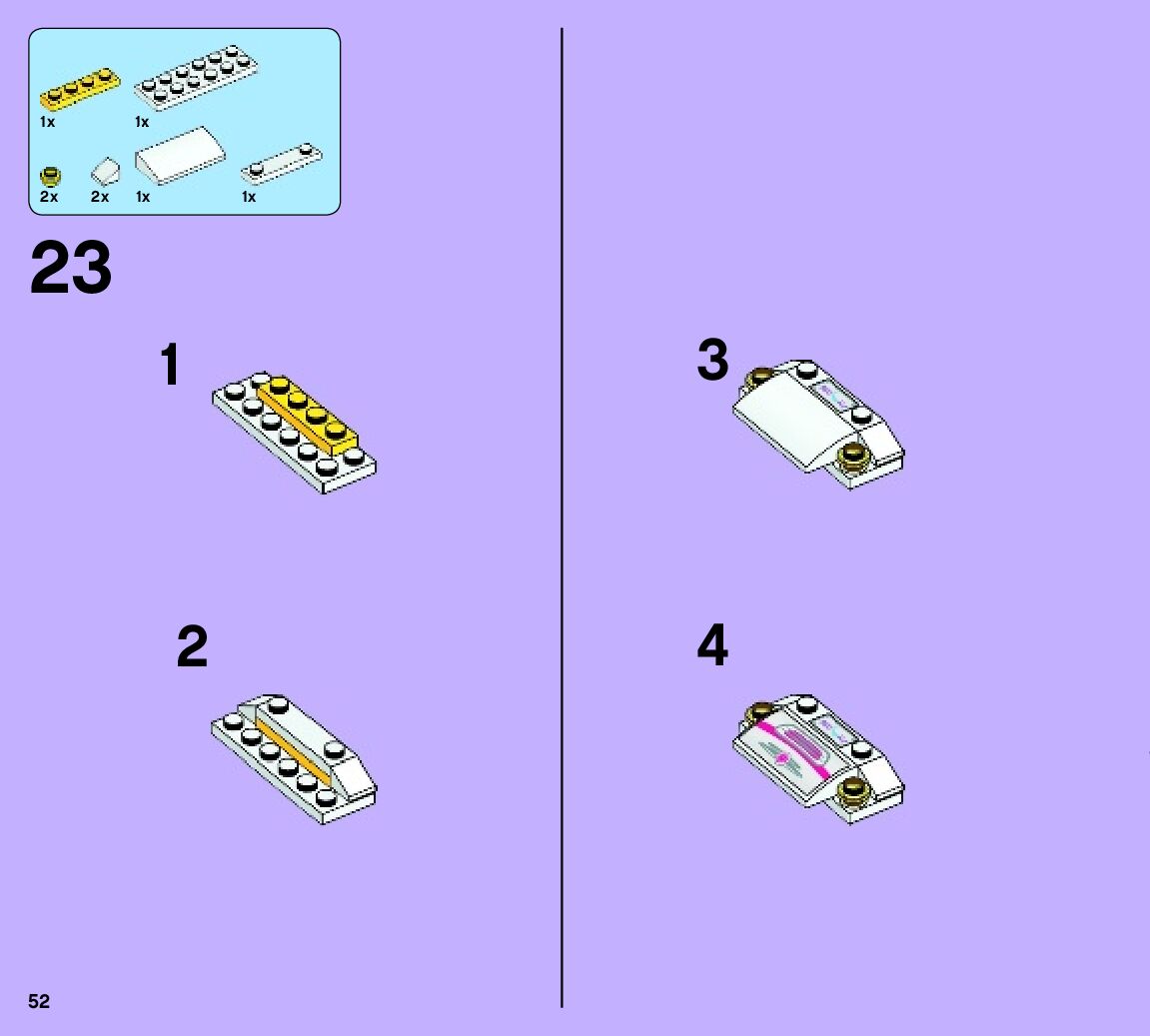 1x 1x

2x 2x 1x 1x

23

1

2

3

4

52