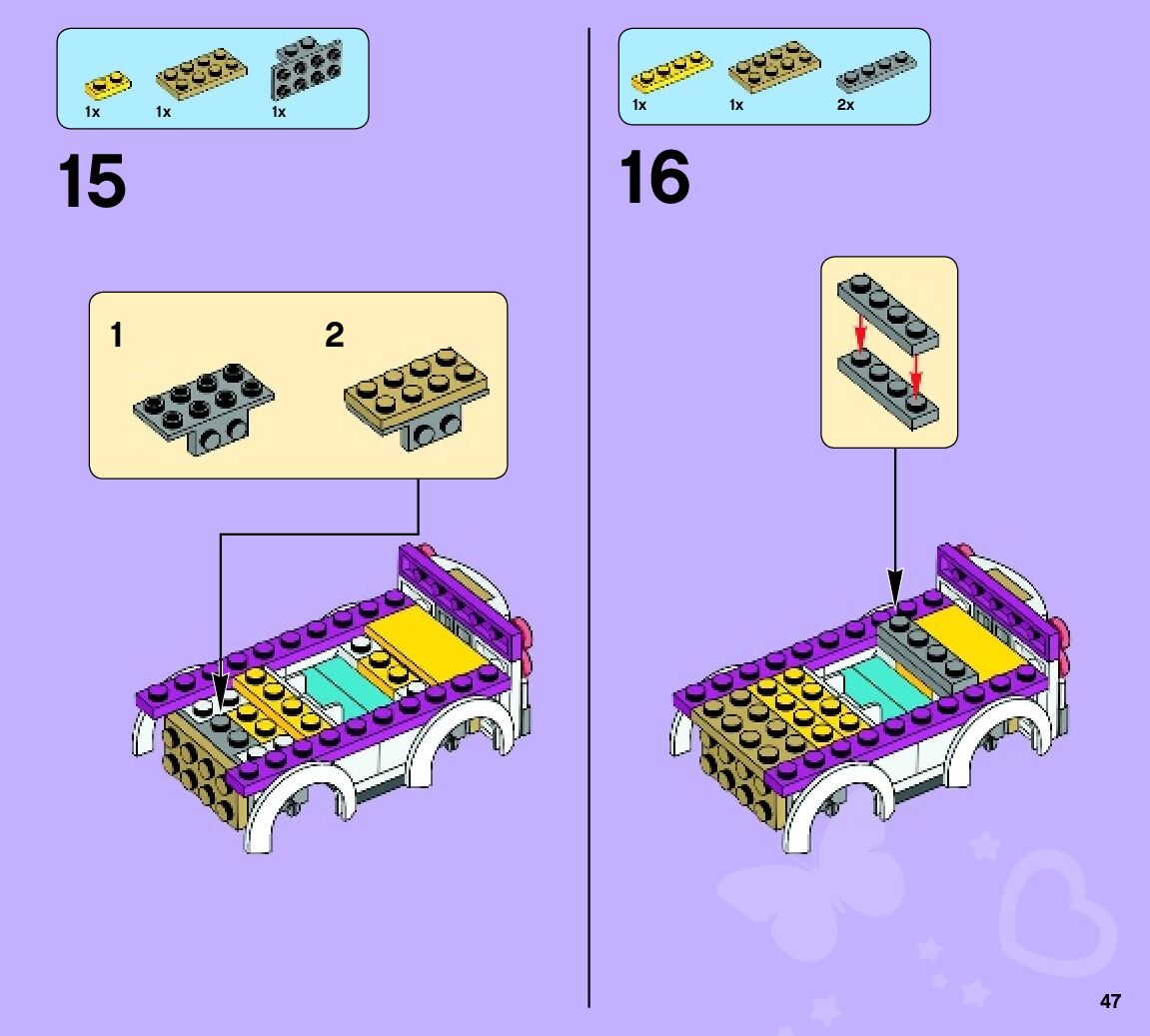 1x 1x 1x

15

1

2

1x 1x 2x

16

47