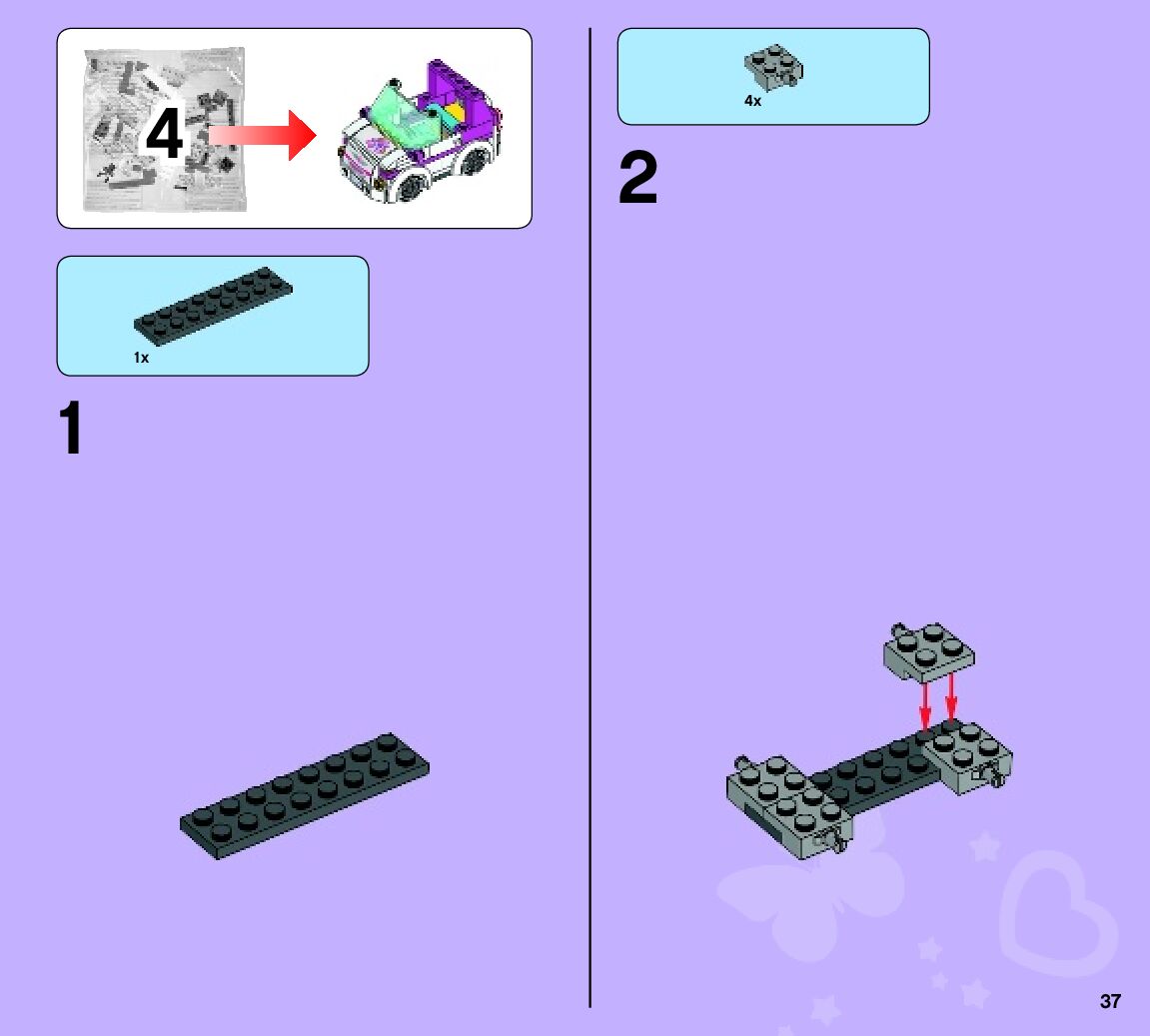 4

1x

1

4x

2

37