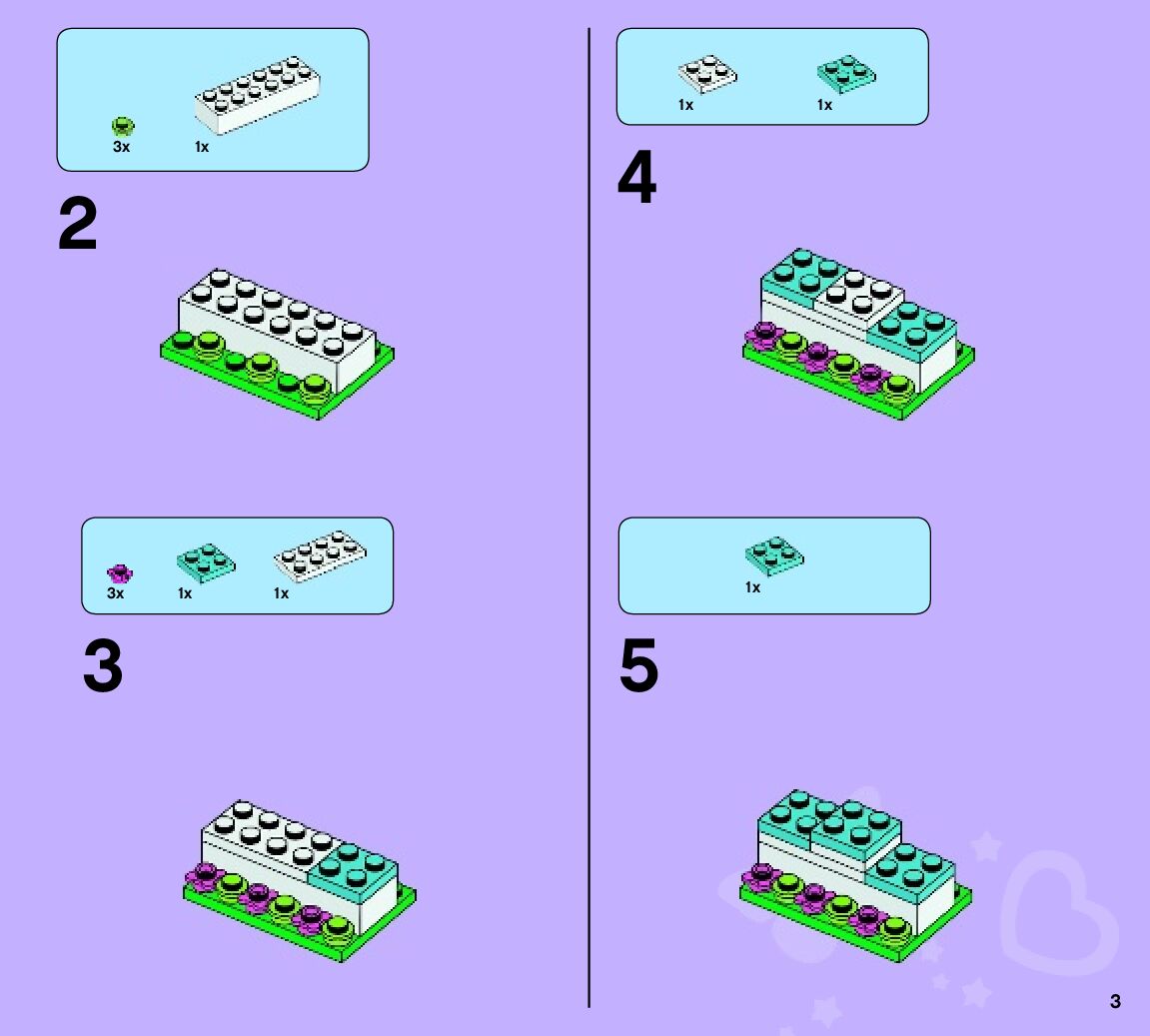 3x 1x

2

3x 1x 1x

3

1x 1x

4

1x

5

3