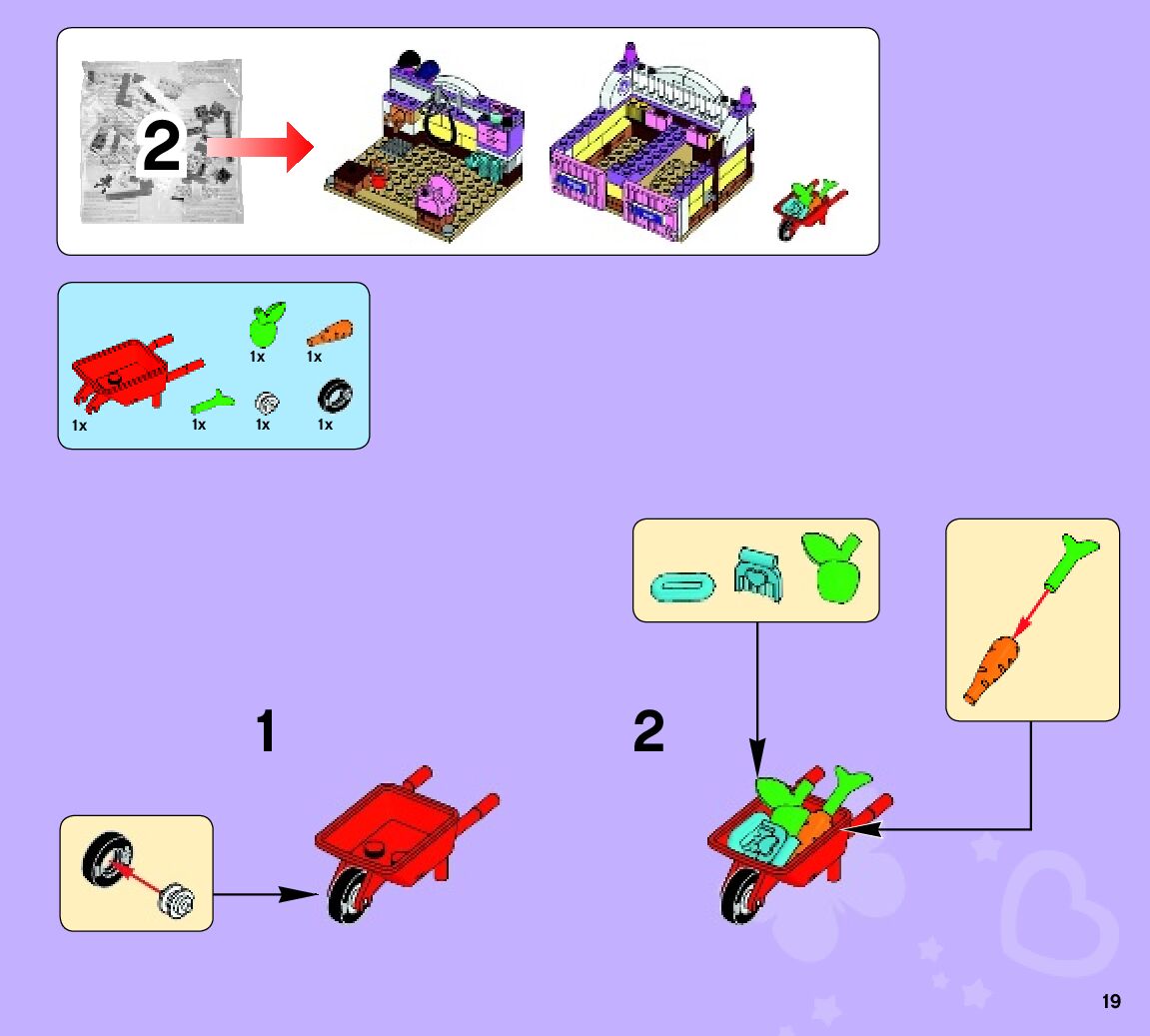 2

1x
1x
1x
1x
1x
1x

1

2

19