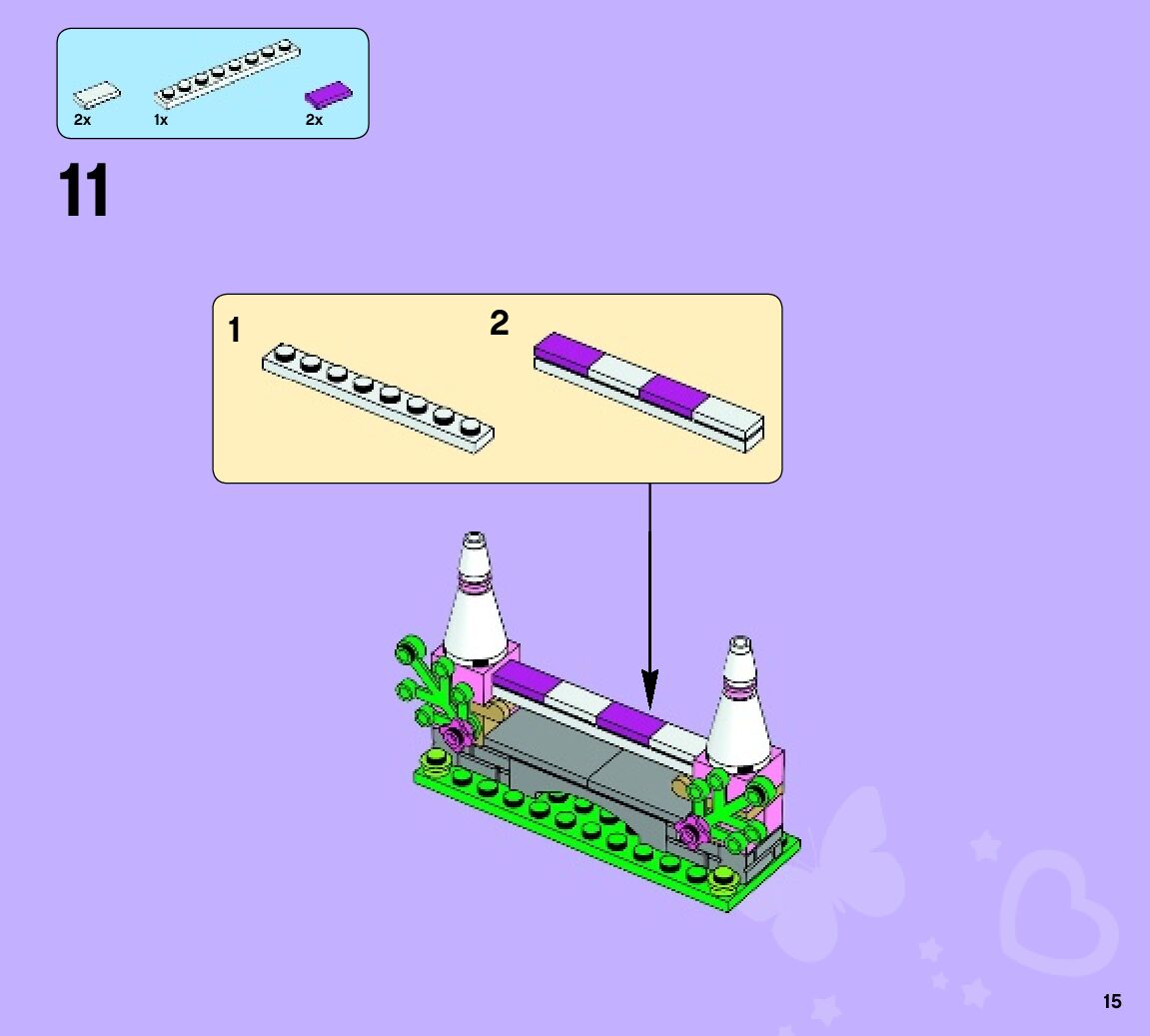 2x 1x 2x

11

1

2

15