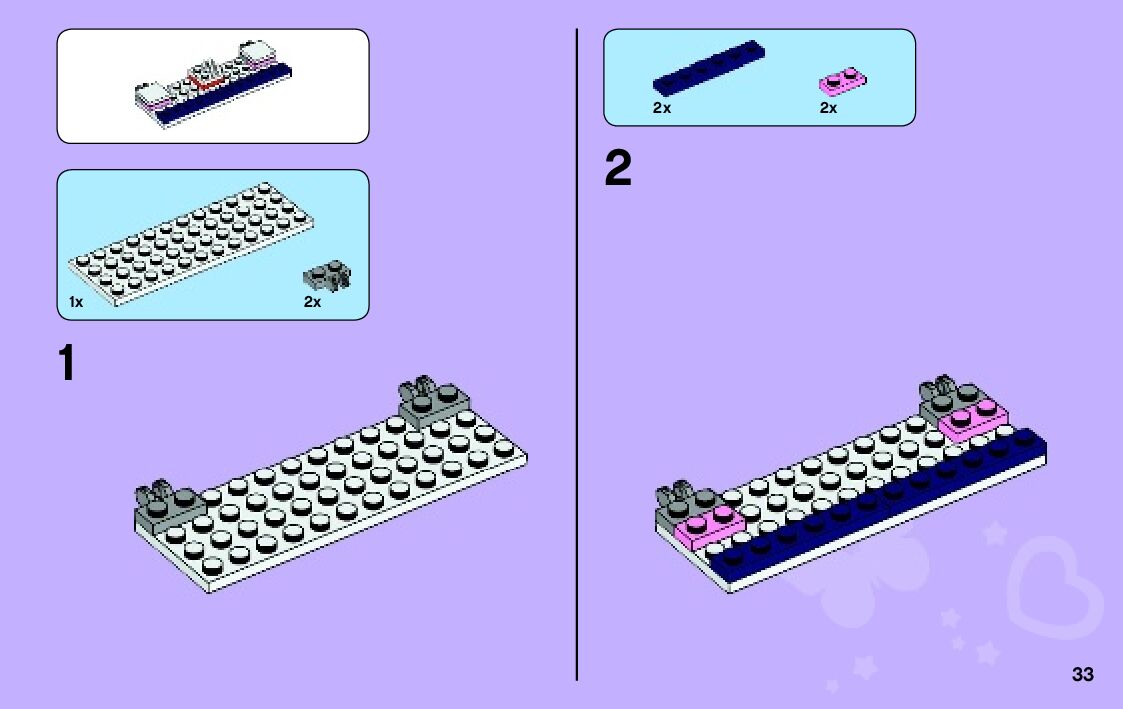 1x

2x

1

2x

2x

2

33