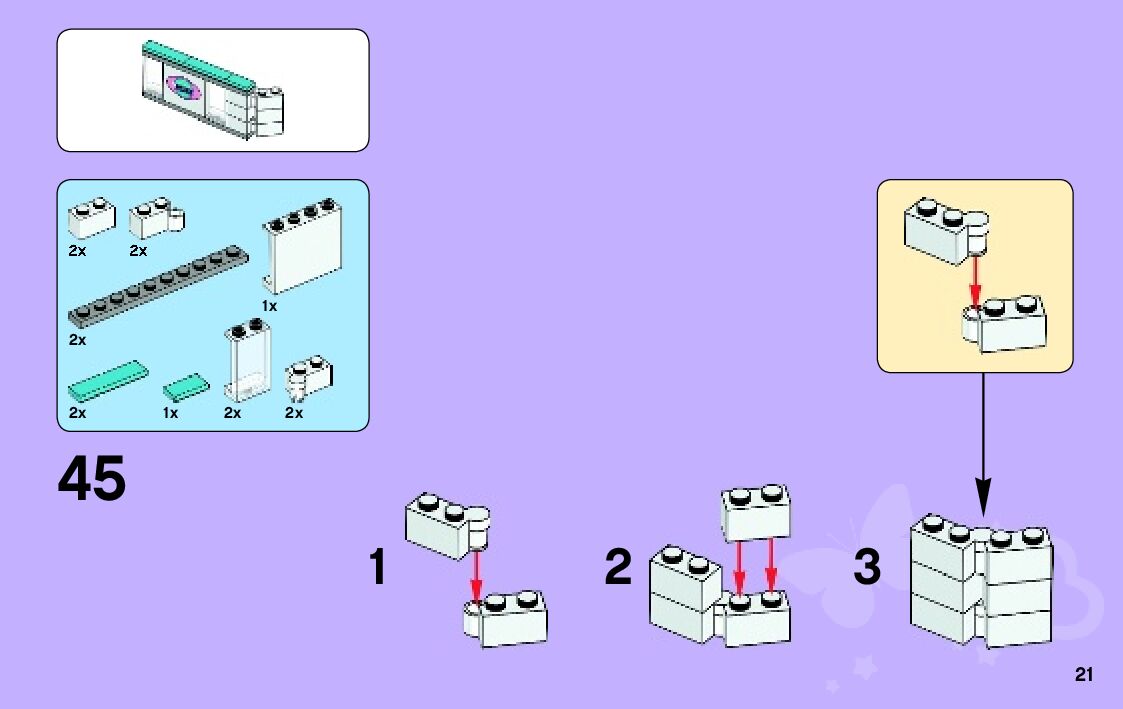 2x 2x
1x
2x
2x 1x 2x 2x

45

1

2

3

21