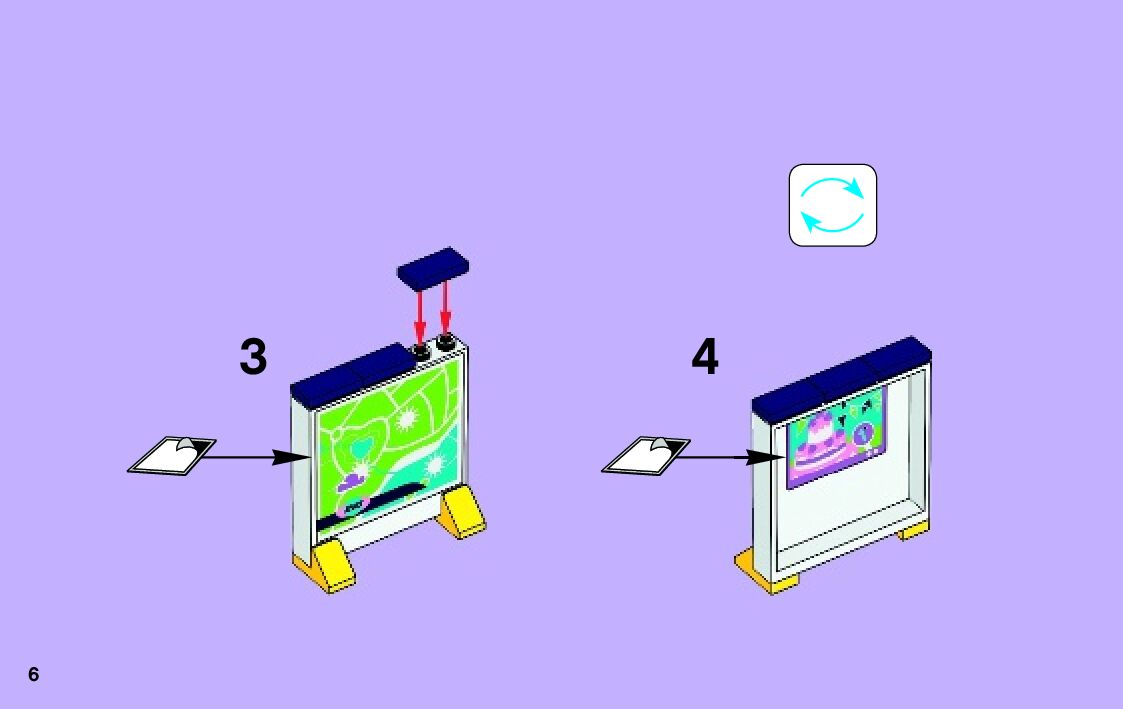 3

4

6