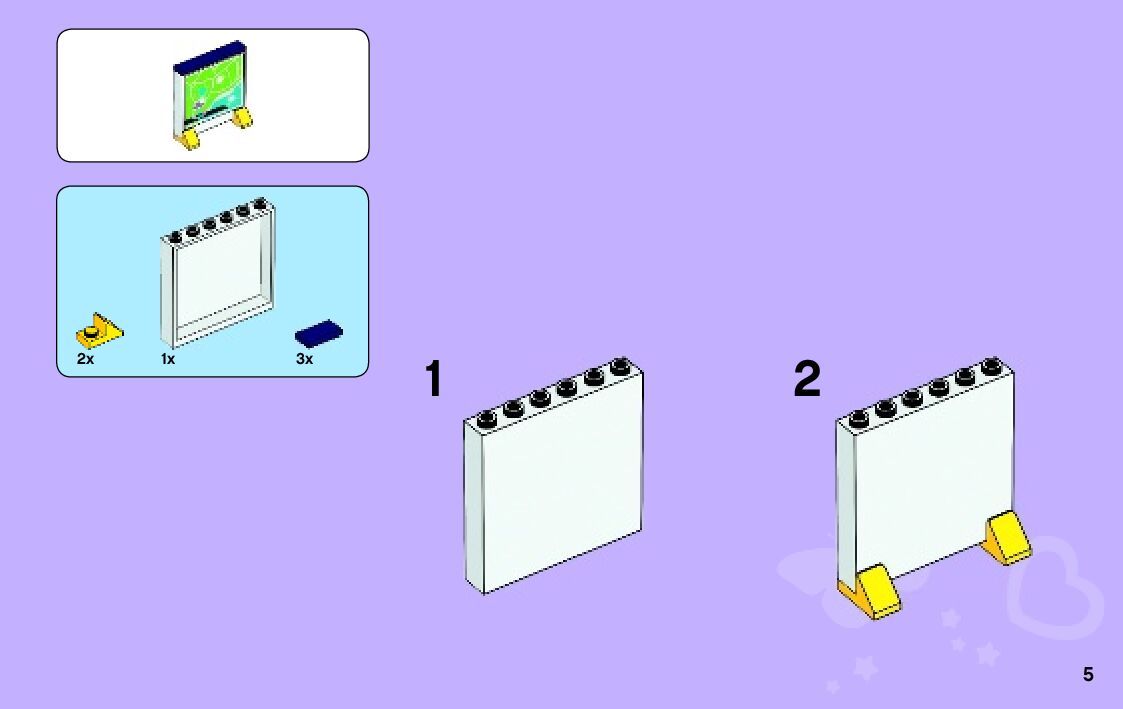 2x
1x
3x

1

2

5