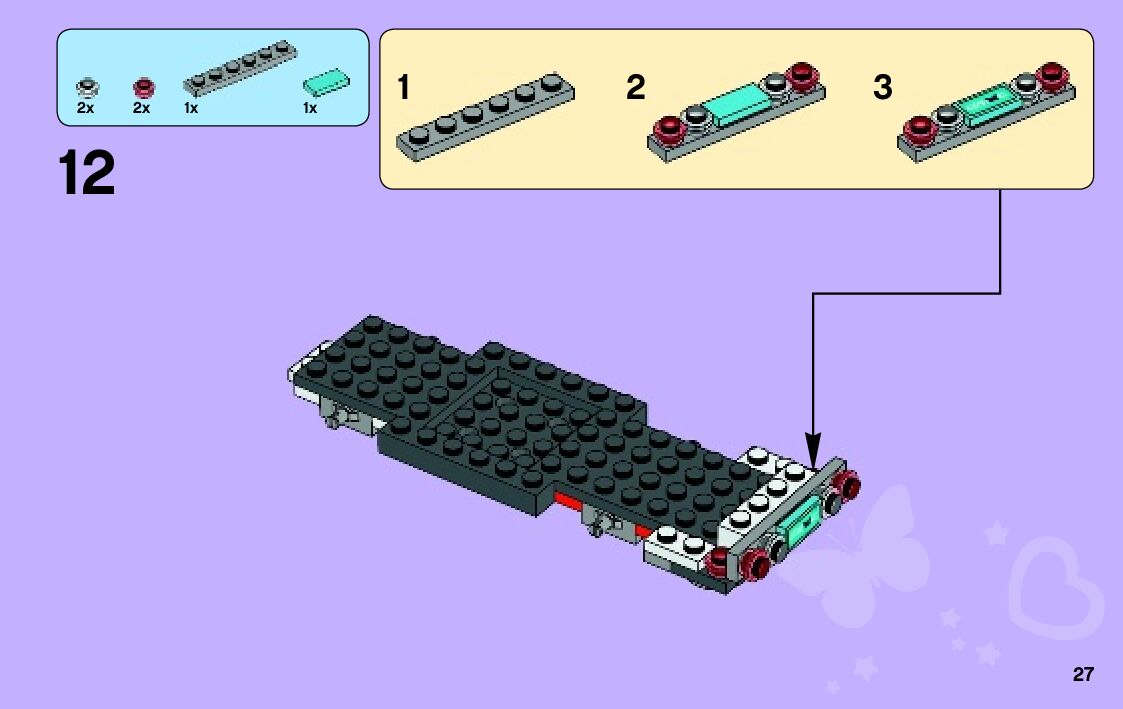 2x 2x 1x 1x

12

1

2

3

27