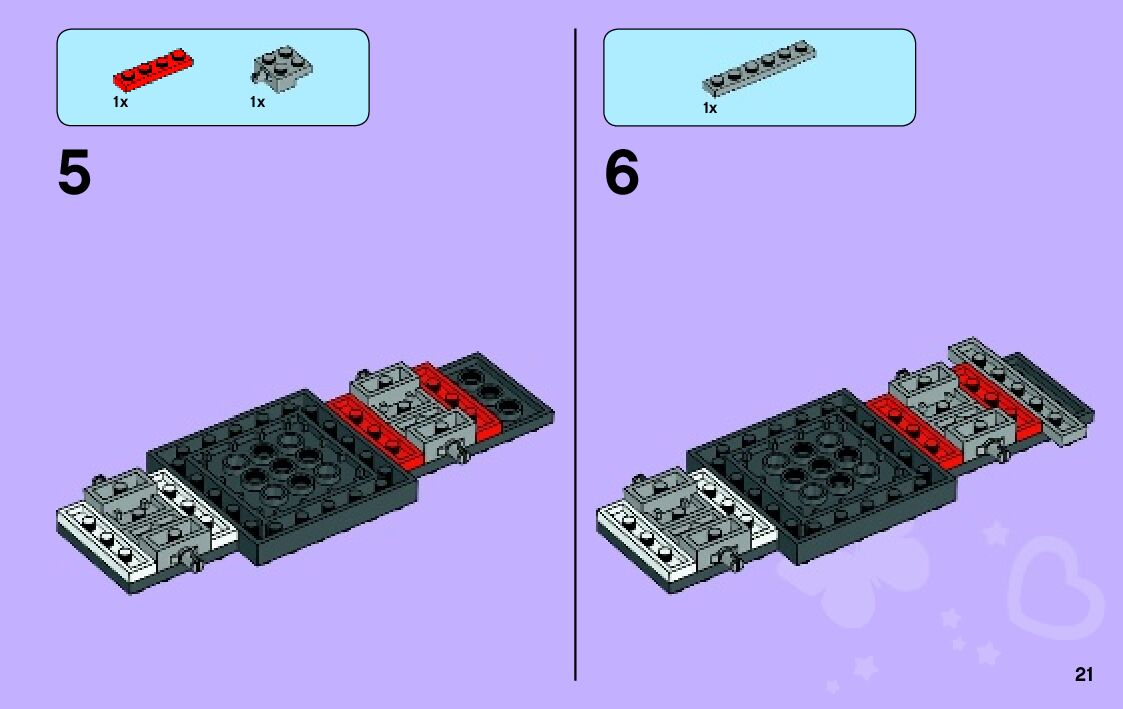 1x

1x

5

1x

6

21